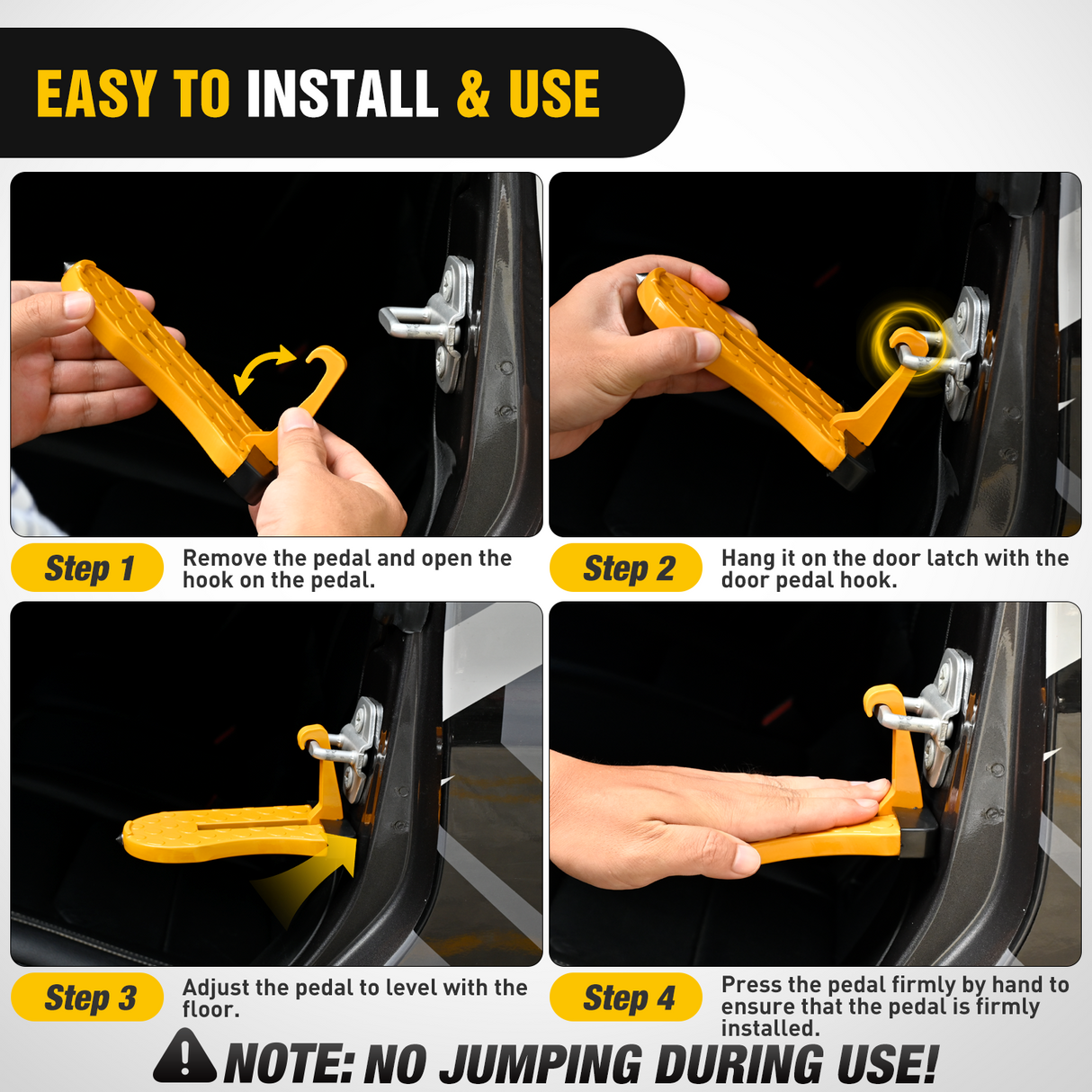 EASY TO INSTALL & USE

Step 1 Remove the pedal and open the hook on the pedal.

Step 2 Hang it on the door latch with the door pedal hook.

Step 3 Adjust the pedal to level with the floor.

Step 4 Press the pedal firmly by hand to ensure that the pedal is firmly installed.

NOTE: NO JUMPING DURING USE!