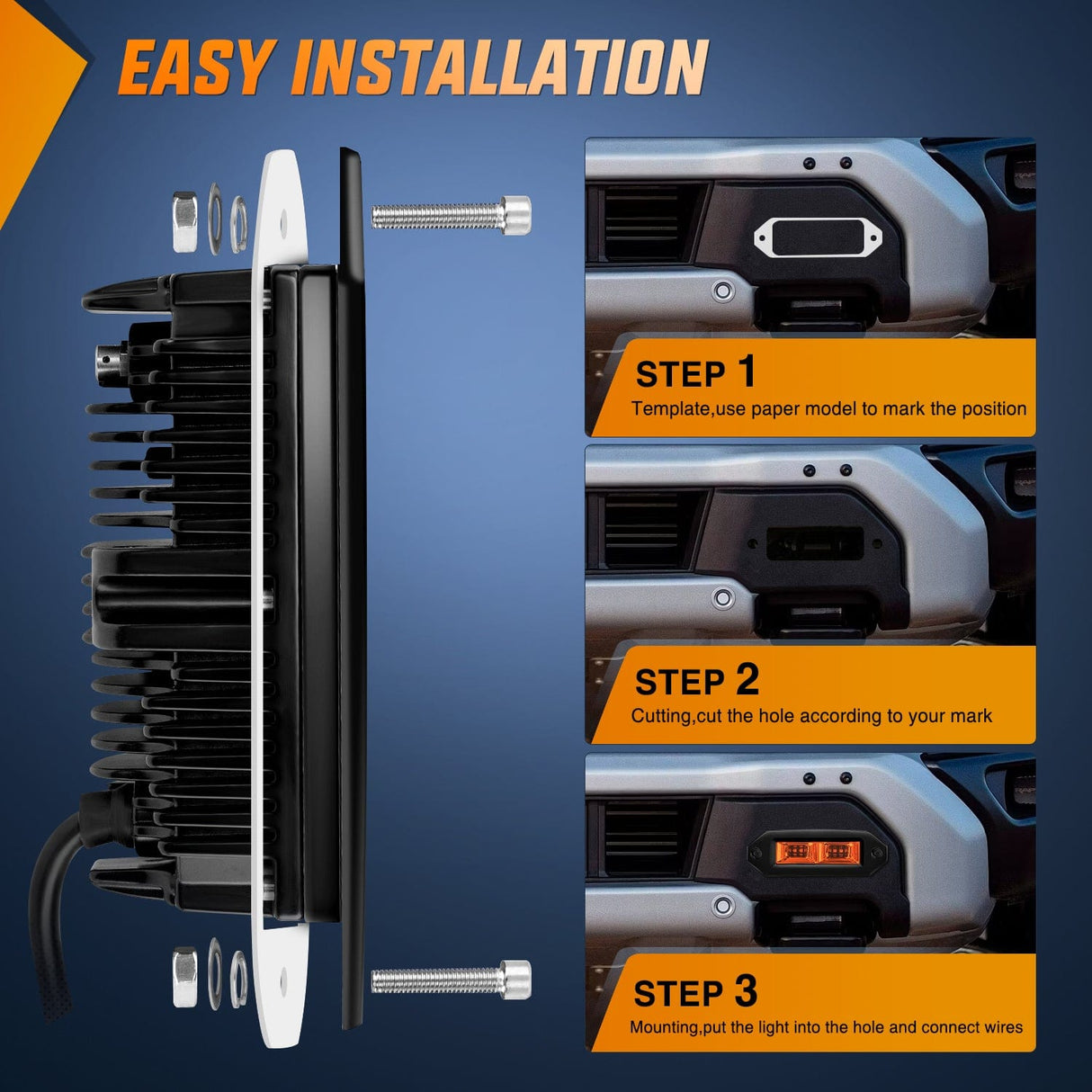 EASY INSTALLATION

STEP 1
Template,use paper model to mark the position

STEP 2
Cutting,cut the hole according to your mark

STEP 3
Mounting,put the light into the hole and connect wires