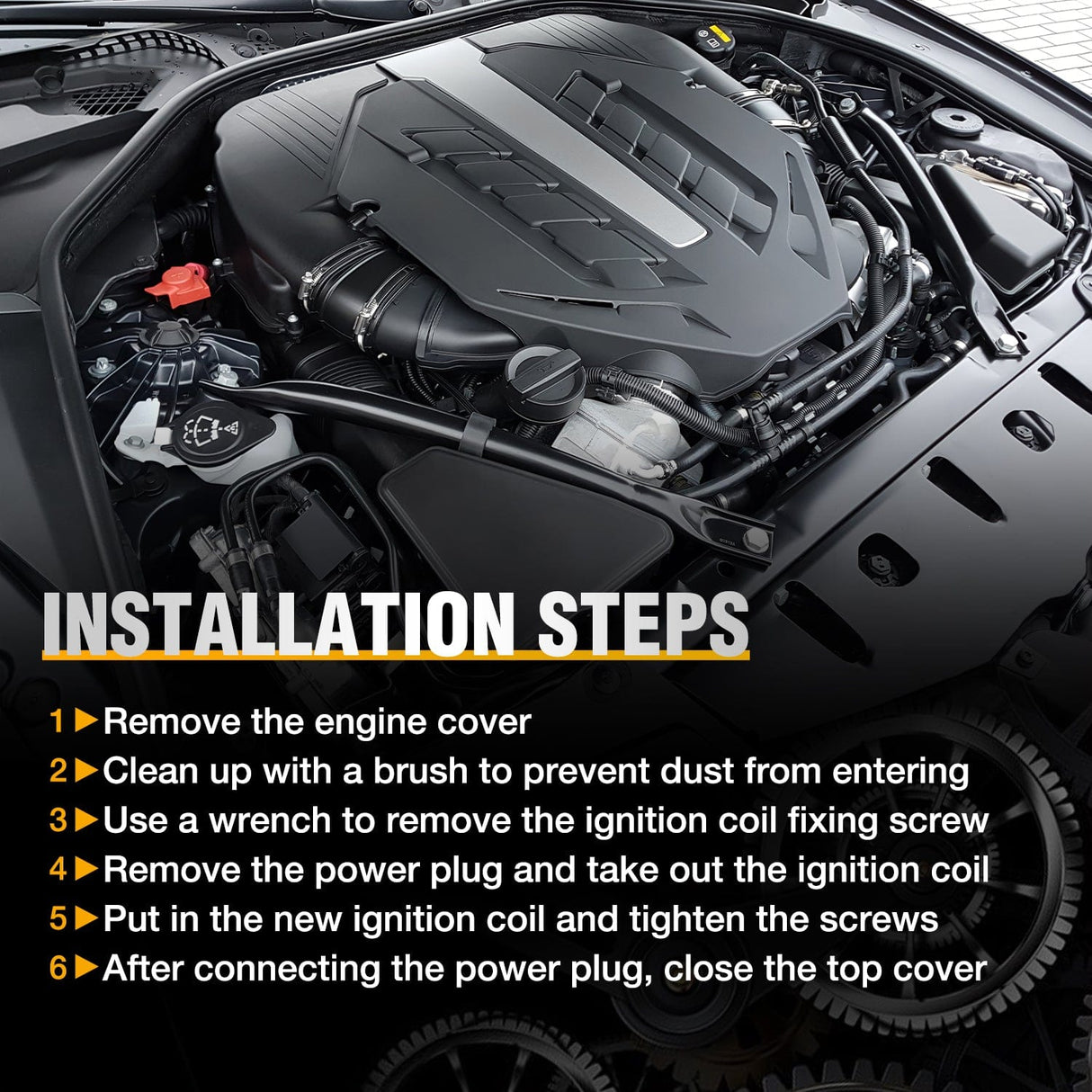 INSTALLATION STEPS

1 ▶ Remove the engine cover
2 ▶ Clean up with a brush to prevent dust from entering
3 ▶ Use a wrench to remove the ignition coil fixing screw
4 ▶ Remove the power plug and take out the ignition coil
5 ▶ Put in the new ignition coil and tighten the screws
6 ▶ After connecting the power plug, close the top cover