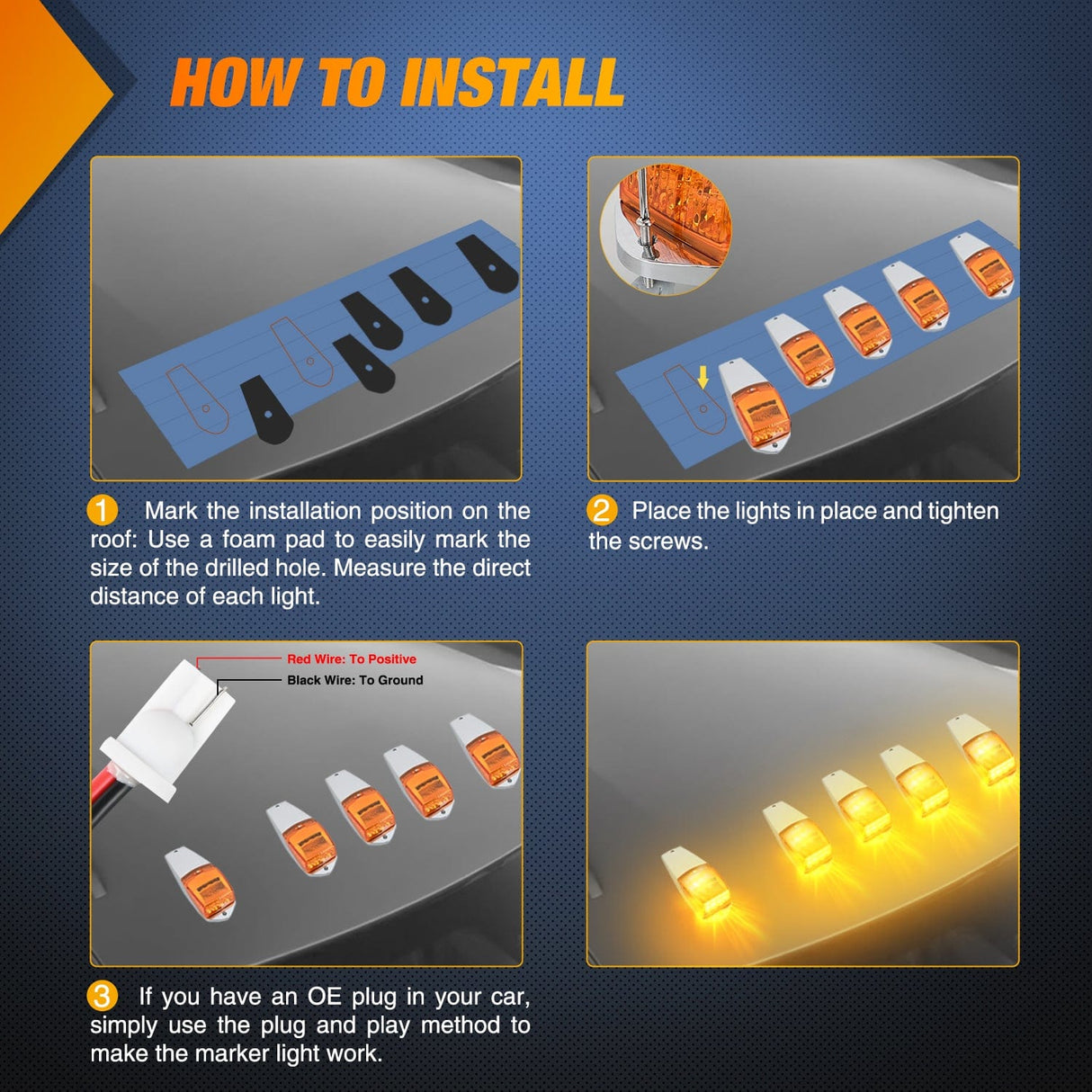 HOW TO INSTALL

1 Mark the installation position on the roof: Use a foam pad to easily mark the size of the drilled hole. Measure the direct distance of each light.

2 Place the lights in place and tighten the screws.

Red Wire: To Positive
Black Wire: To Ground

3 If you have an OE plug in your car, simply use the plug and play method to make the marker light work.