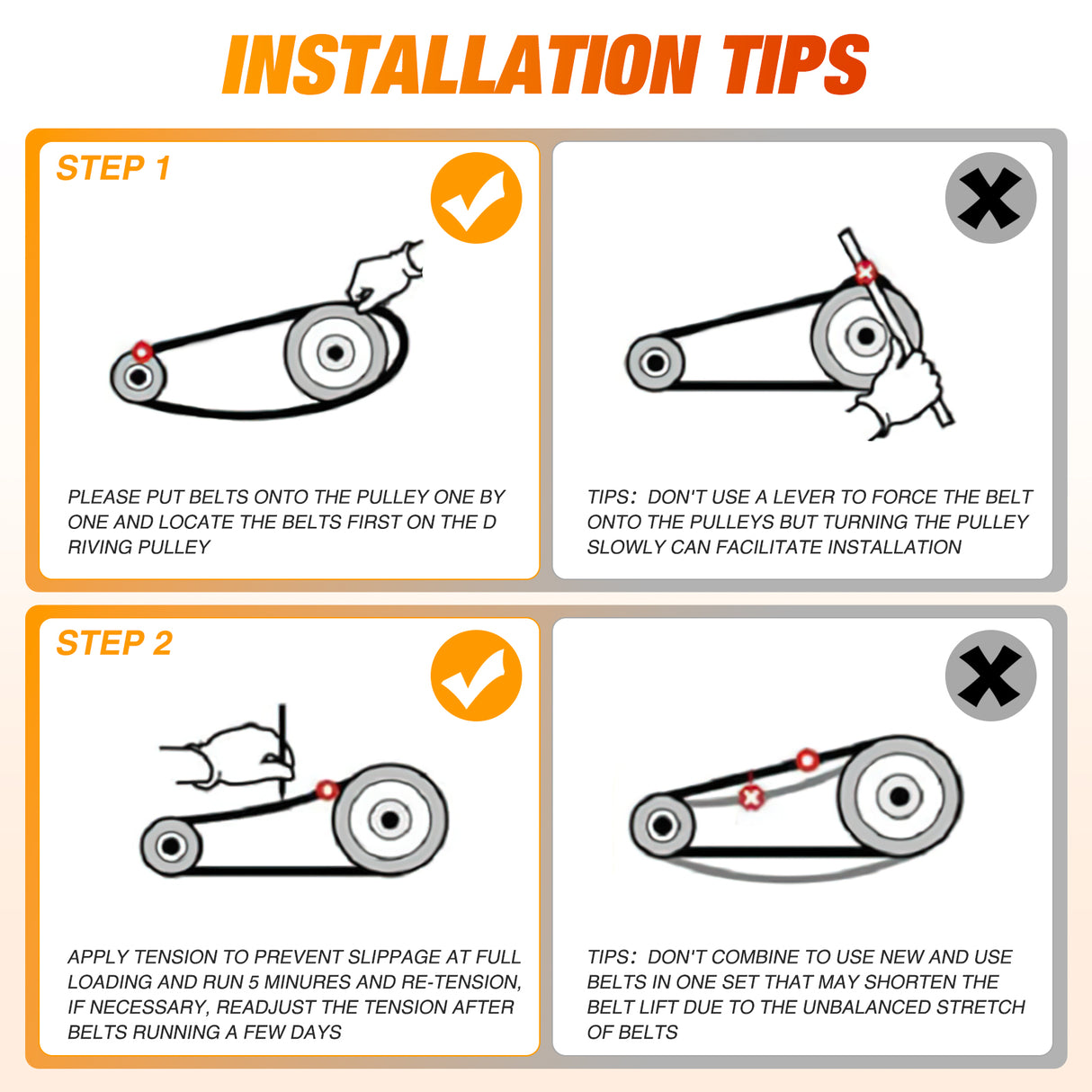 INSTALLATION TIPS

STEP 1

PLEASE PUT BELTS ONTO THE PULLEY ONE BY ONE AND LOCATE THE BELTS FIRST ON THE D RIVING PULLEY

TIPS: DON'T USE A LEVER TO FORCE THE BELT ONTO THE PULLEYS BUT TURNING THE PULLEY SLOWLY CAN FACILITATE INSTALLATION

STEP 2

APPLY TENSION TO PREVENT SLIPPAGE AT FULL LOADING AND RUN 5 MINURES AND RE-TENSION, IF NECESSARY, READJUST THE TENSION AFTER BELTS RUNNING A FEW DAYS

TIPS: DON'T COMBINE TO USE NEW AND USE BELTS IN ONE SET THAT MAY SHORTEN THE BELT LIFT DUE TO THE UNBALANCED STRETCH OF BELTS