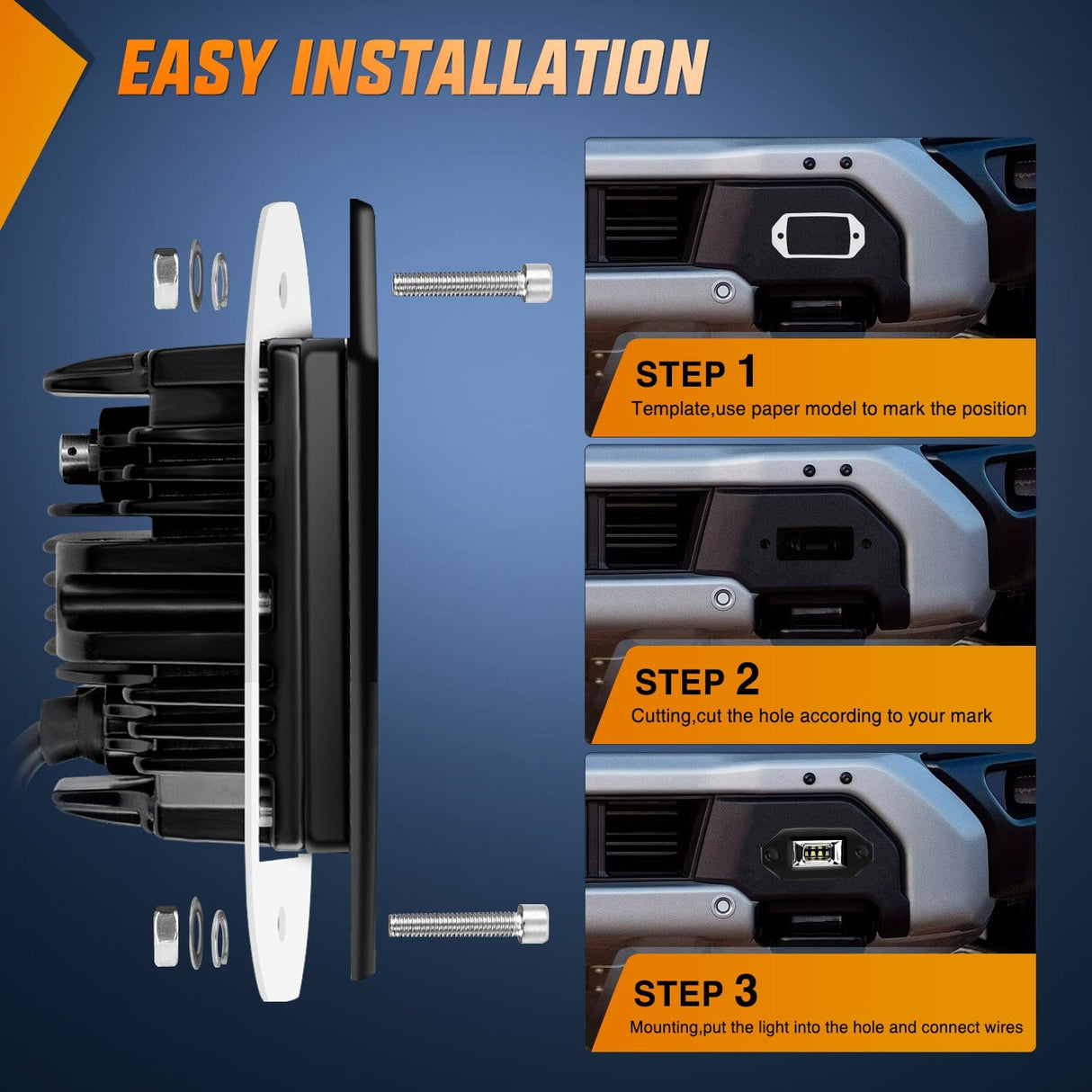 EASY INSTALLATION

STEP 1
Template,use paper model to mark the position

STEP 2
Cutting,cut the hole according to your mark

STEP 3
Mounting,put the light into the hole and connect wires