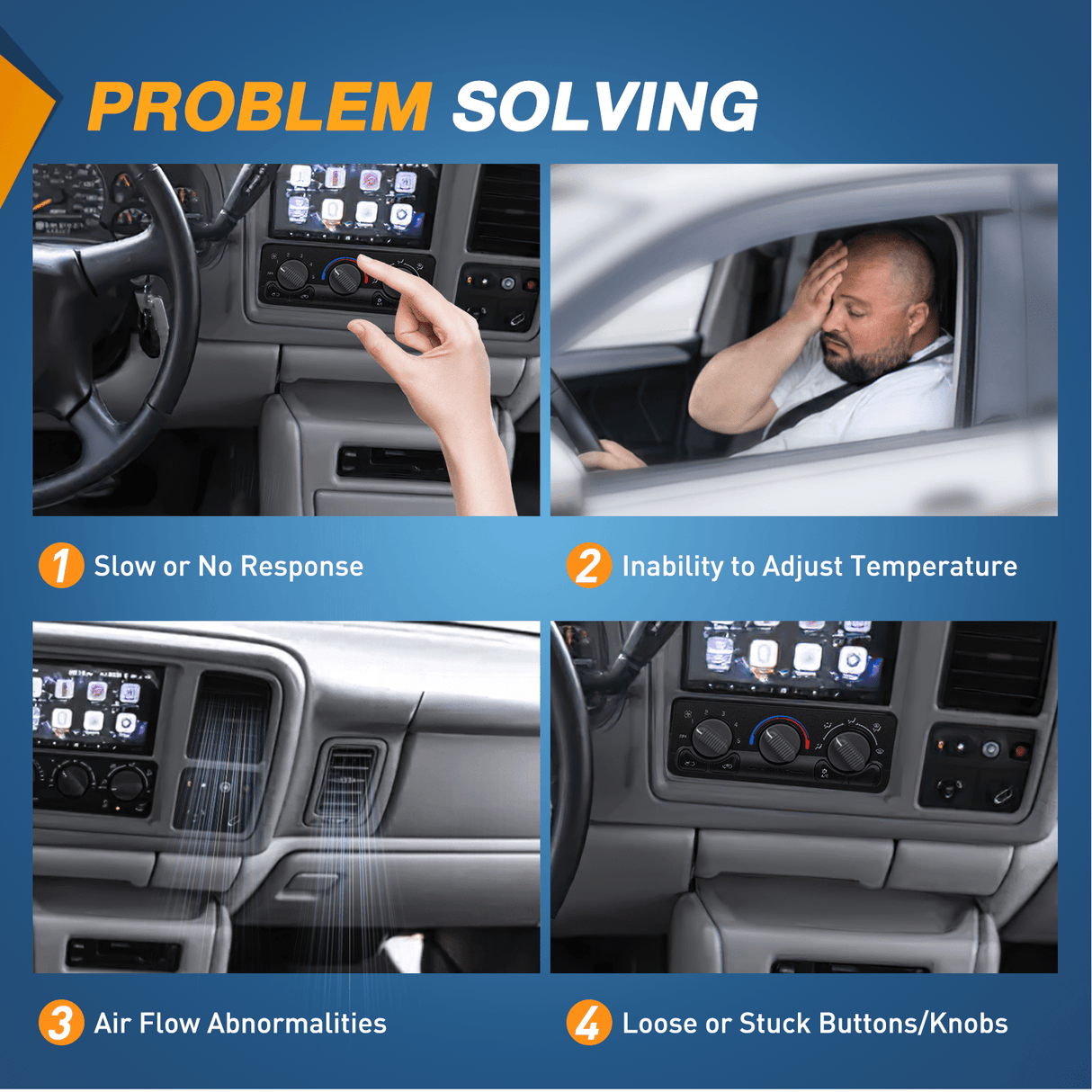 PROBLEM SOLVING

1 Slow or No Response

2 Inability to Adjust Temperature

3 Air Flow Abnormalities

4 Loose or Stuck Buttons/Knobs