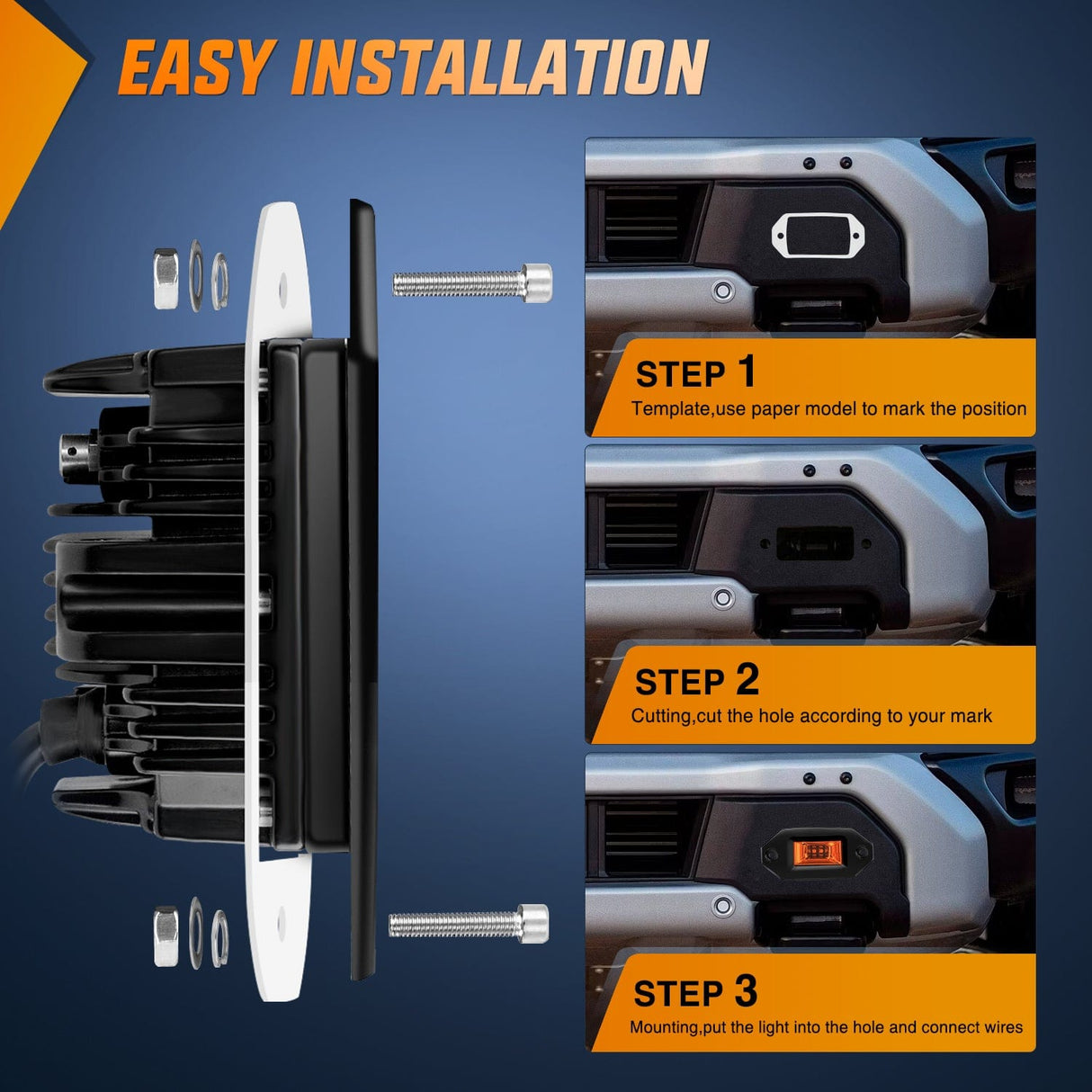 EASY INSTALLATION

STEP 1
Template,use paper model to mark the position

STEP 2
Cutting,cut the hole according to your mark

STEP 3
Mounting,put the light into the hole and connect wires