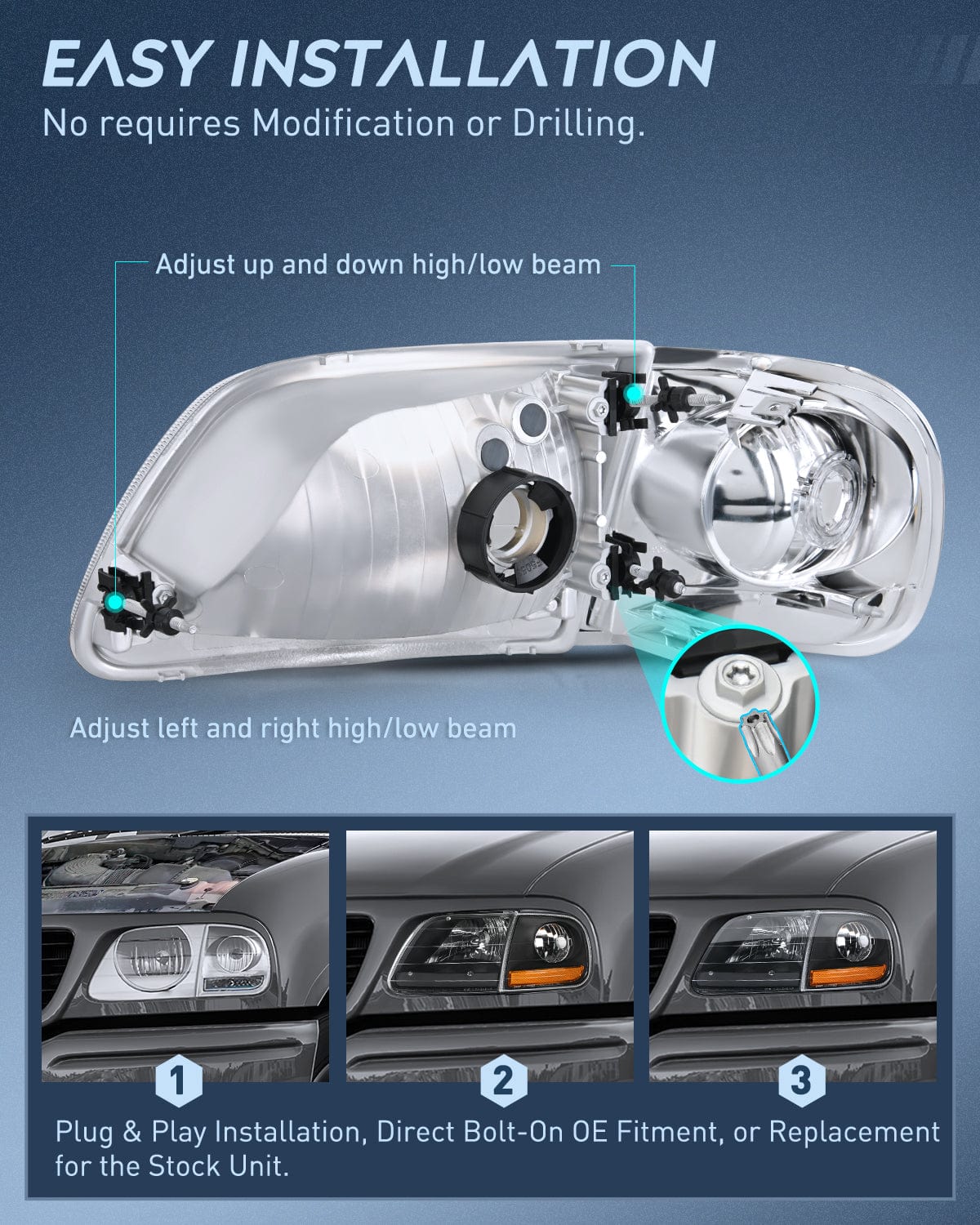 EASY INSTALLATION
No requires Modification or Drilling.

Adjust up and down high/low beam

Adjust left and right high/low beam

1

2

3

Plug & Play Installation, Direct Bolt-On OE Fitment, or Replacement for the Stock Unit.