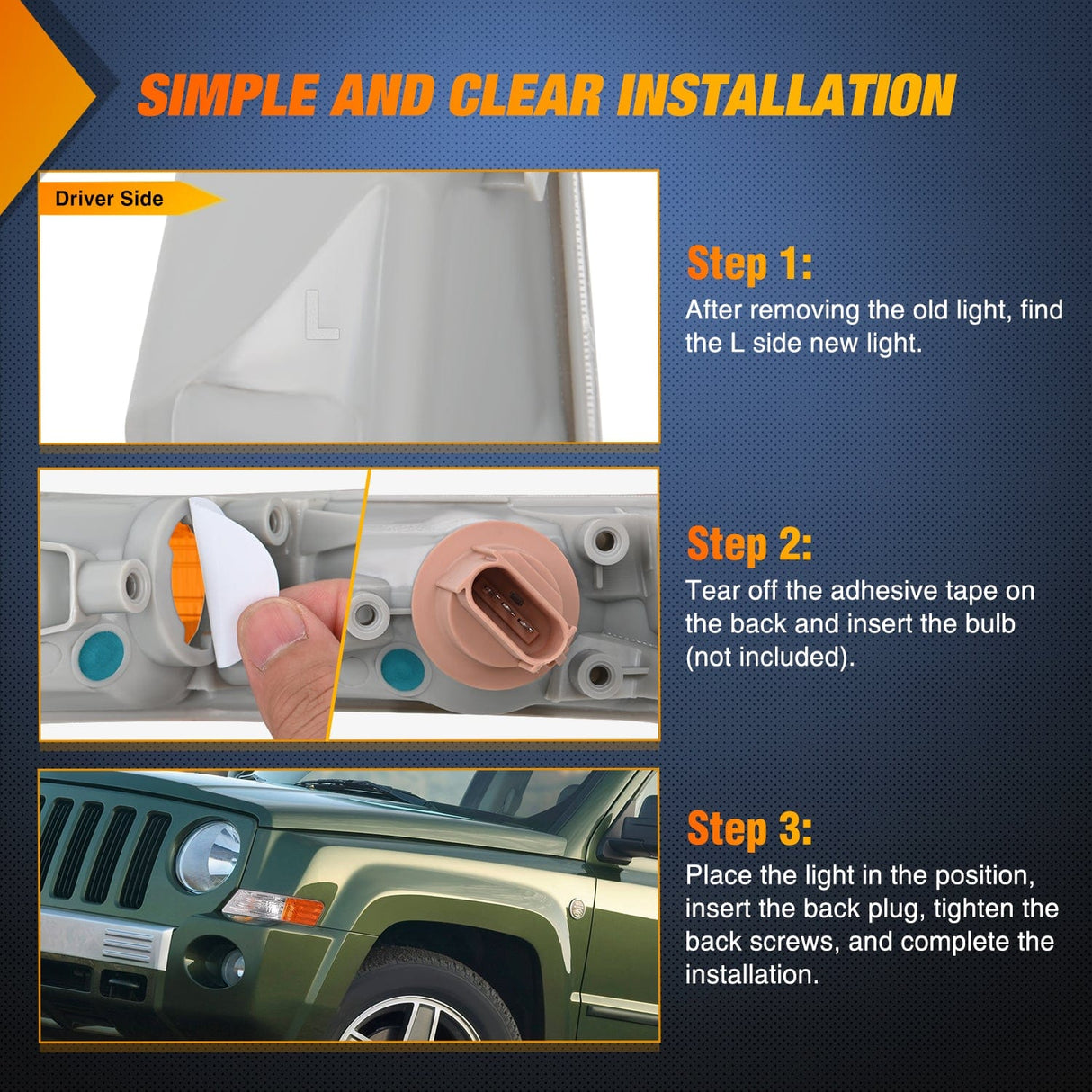 SIMPLE AND CLEAR INSTALLATION

Driver Side

L

Step 1:
After removing the old light, find the L side new light.

Step 2:
Tear off the adhesive tape on the back and insert the bulb (not included).

Step 3:
Place the light in the position, insert the back plug, tighten the back screws, and complete the installation.