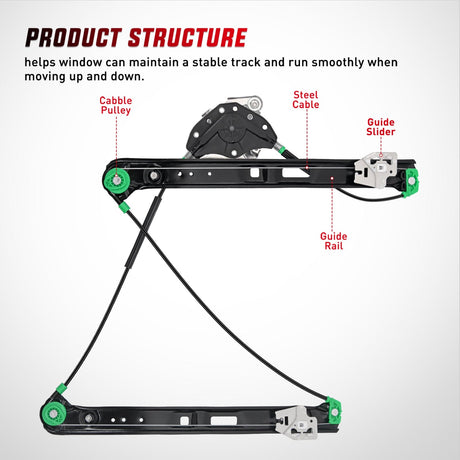 PRODUCT STRUCTURE

helps window can maintain a stable track and run smoothly when moving up and down.

Cabble Pulley

Steel Cable

Guide Slider

Guide Rail