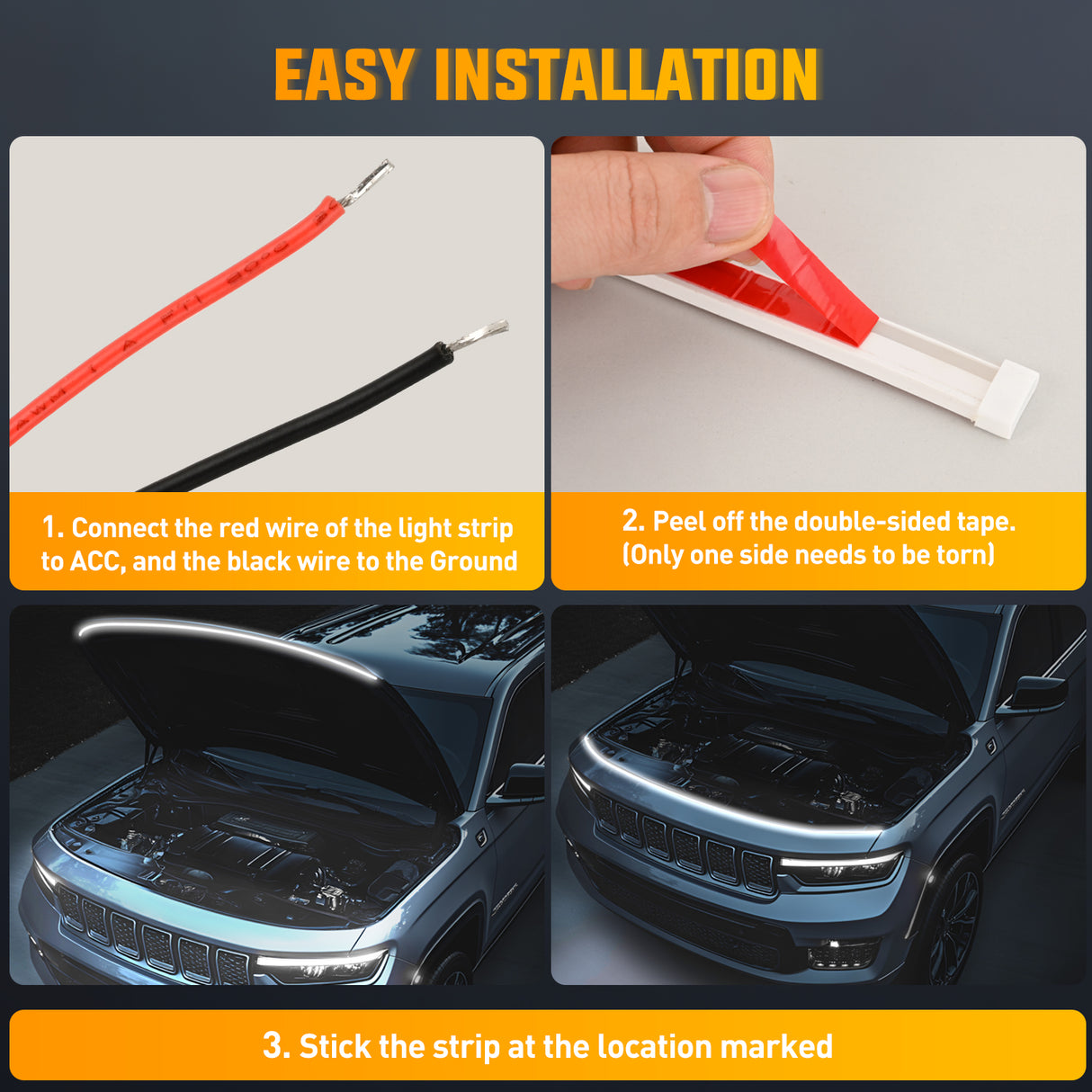 EASY INSTALLATION

1. Connect the red wire of the light strip to ACC, and the black wire to the Ground

2. Peel off the double-sided tape. (Only one side needs to be torn)

3. Stick the strip at the location marked