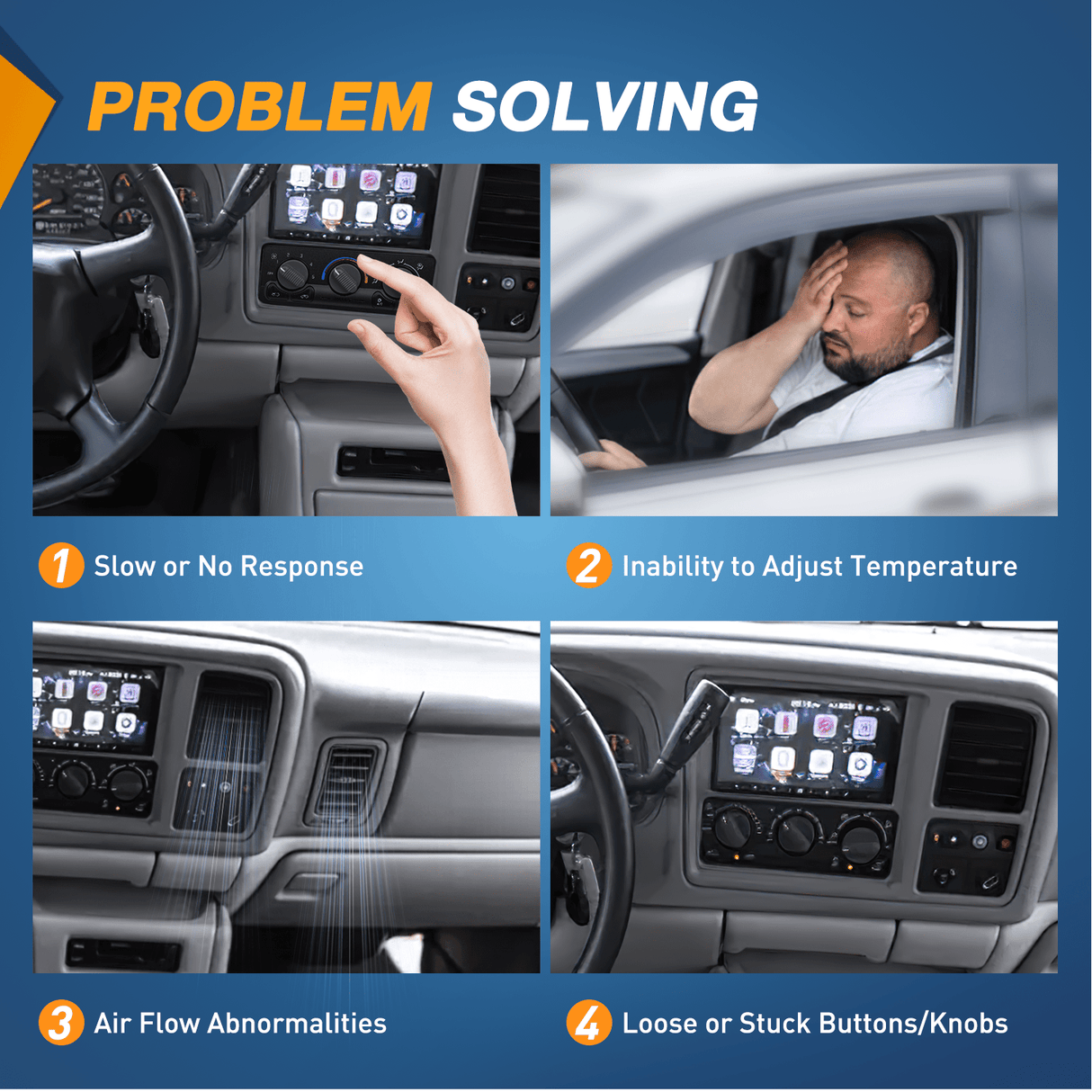 PROBLEM SOLVING

1 Slow or No Response

2 Inability to Adjust Temperature

3 Air Flow Abnormalities

4 Loose or Stuck Buttons/Knobs