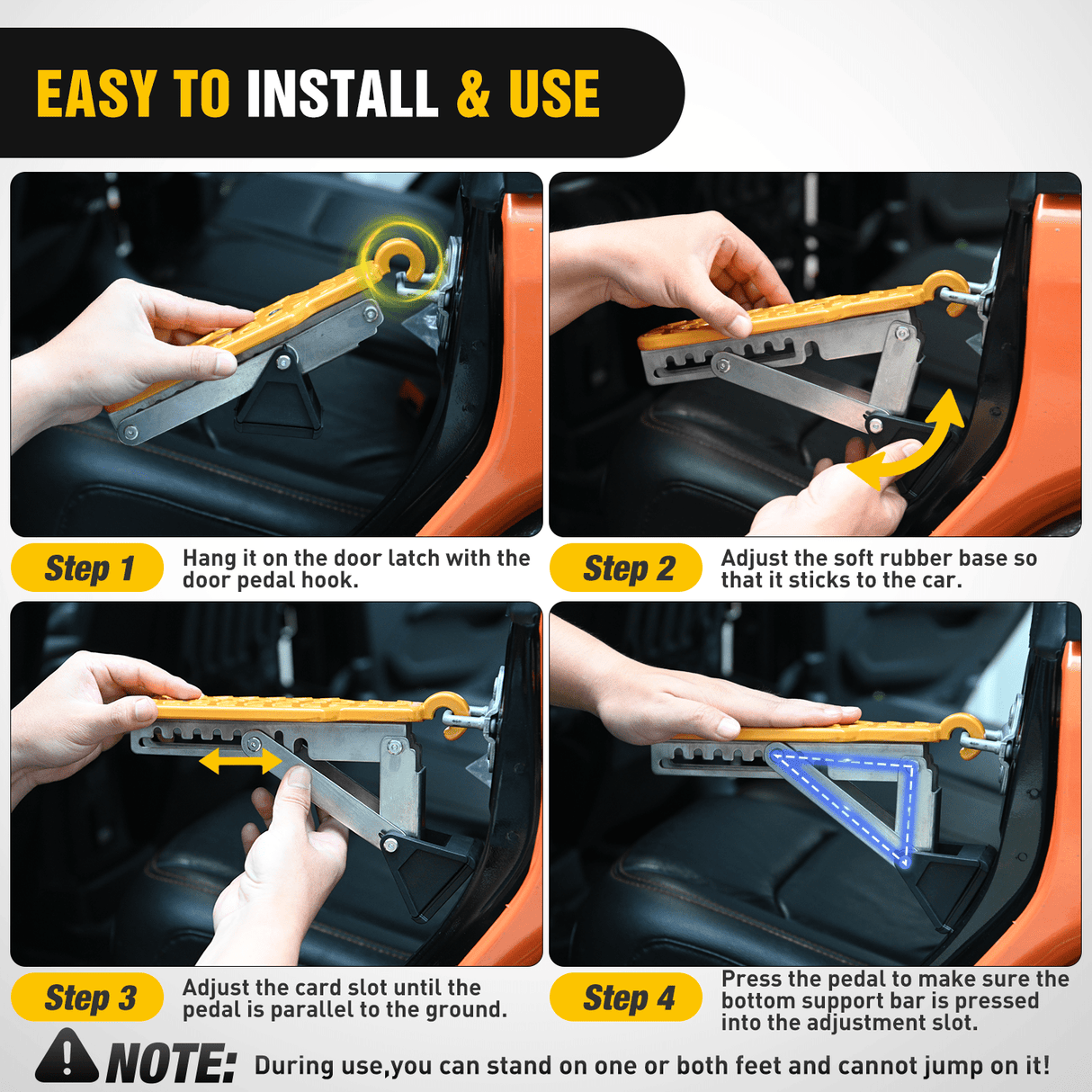 EASY TO INSTALL & USE

Step 1
Hang it on the door latch with the door pedal hook.

Step 2
Adjust the soft rubber base so that it sticks to the car.

Step 3
Adjust the card slot until the pedal is parallel to the ground.

Step 4
Press the pedal to make sure the bottom support bar is pressed into the adjustment slot.

NOTE: During use,you can stand on one or both feet and cannot jump on it!