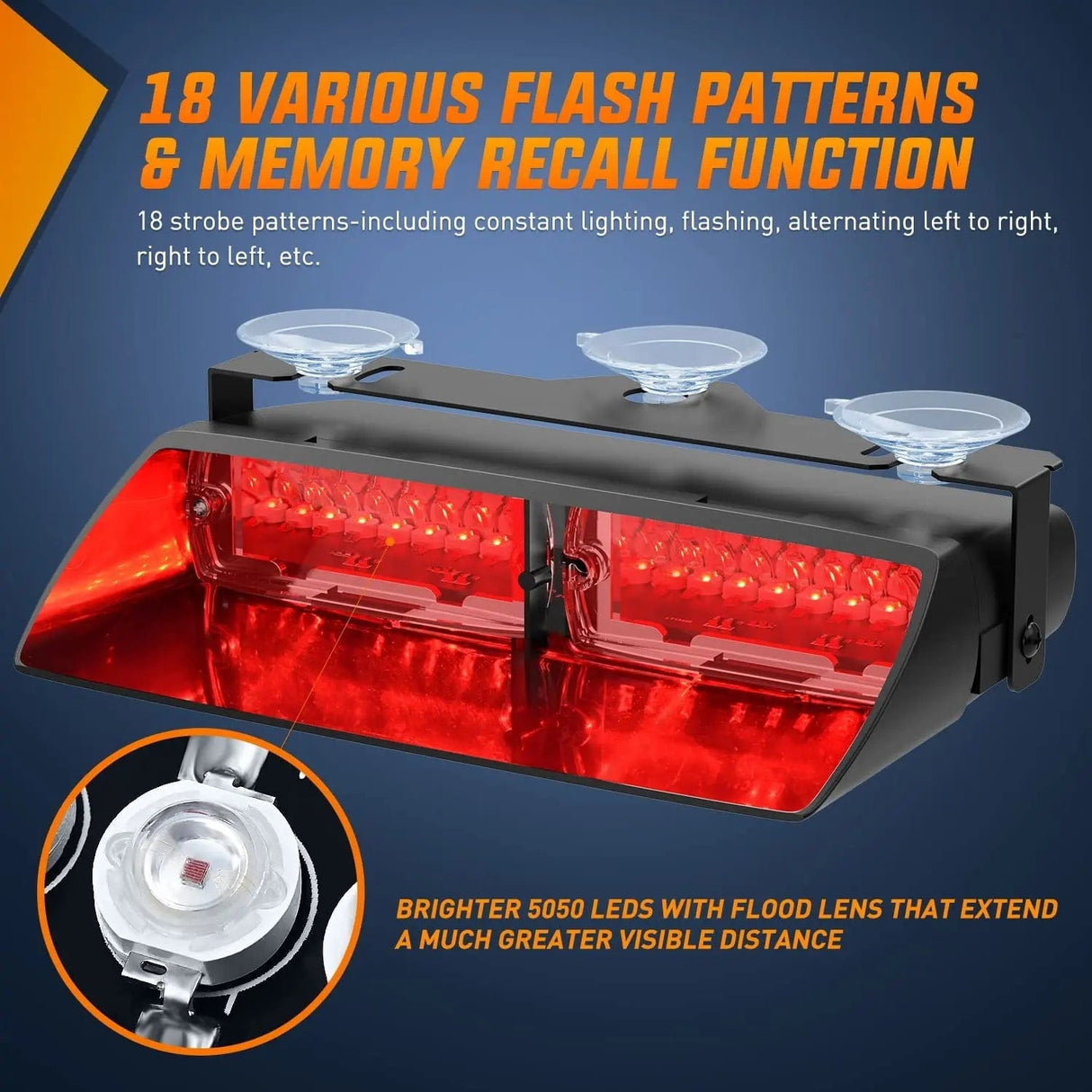 18 VARIOUS FLASH PATTERNS & MEMORY RECALL FUNCTION

18 strobe patterns-including constant lighting, flashing, alternating left to right, right to left, etc.

BRIGHTER 5050 LEDS WITH FLOOD LENS THAT EXTEND A MUCH GREATER VISIBLE DISTANCE