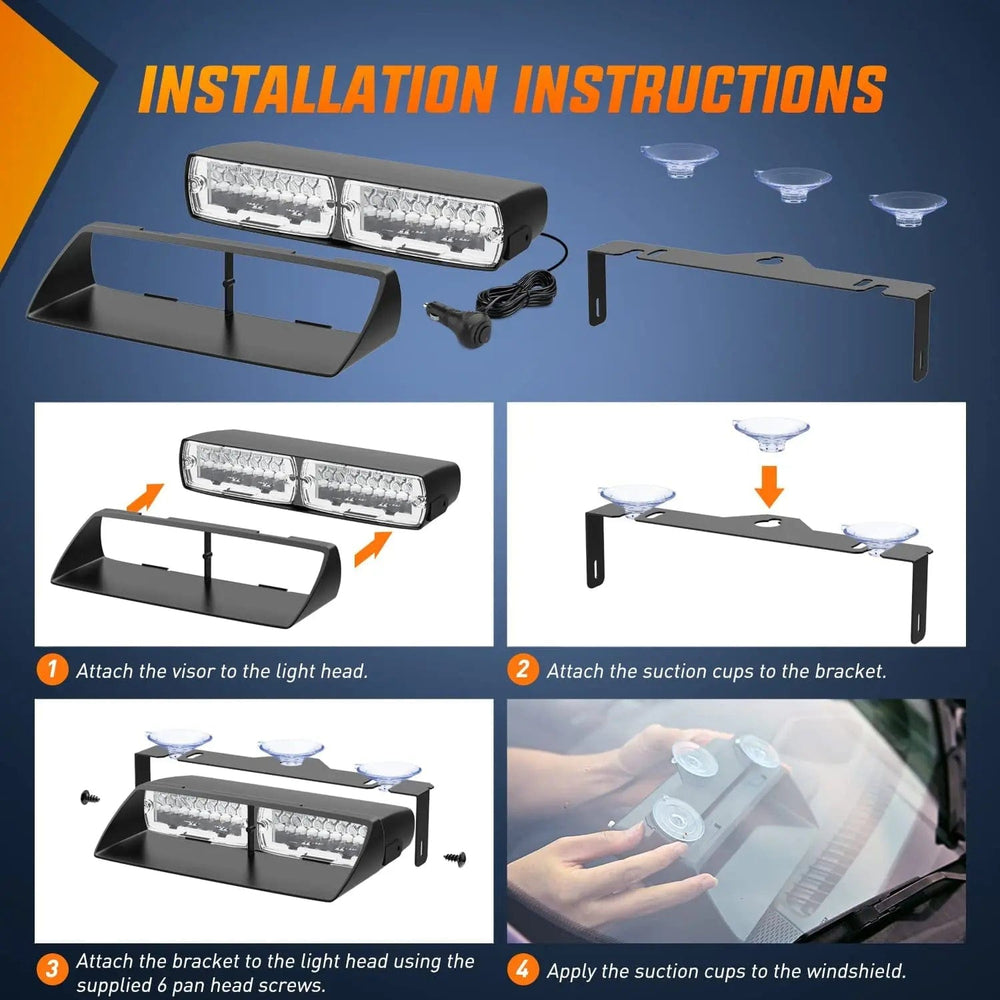 INSTALLATION INSTRUCTIONS

1 Attach the visor to the light head.

2 Attach the suction cups to the bracket.

3 Attach the bracket to the light head using the supplied 6 pan head screws.

4 Apply the suction cups to the windshield.