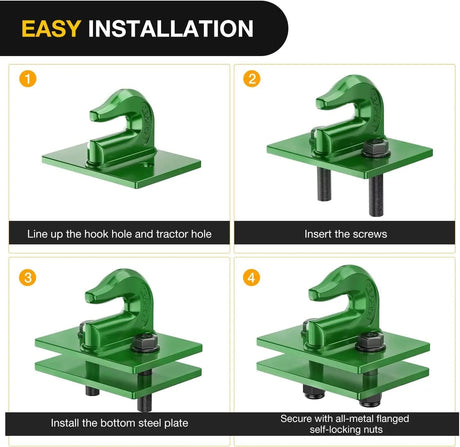 EASY INSTALLATION

1

Line up the hook hole and tractor hole

2

Insert the screws

3

Install the bottom steel plate

4

Secure with all-metal flanged self-locking nuts