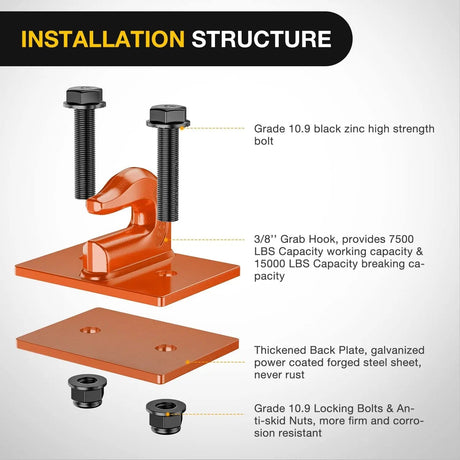 INSTALLATION STRUCTURE

Grade 10.9 black zinc high strength bolt

3/8'' Grab Hook, provides 7500 LBS Capacity working capacity & 15000 LBS Capacity breaking capacity

Thickened Back Plate, galvanized power coated forged steel sheet, never rust

Grade 10.9 Locking Bolts & Anti-skid Nuts, more firm and corrosion resistant