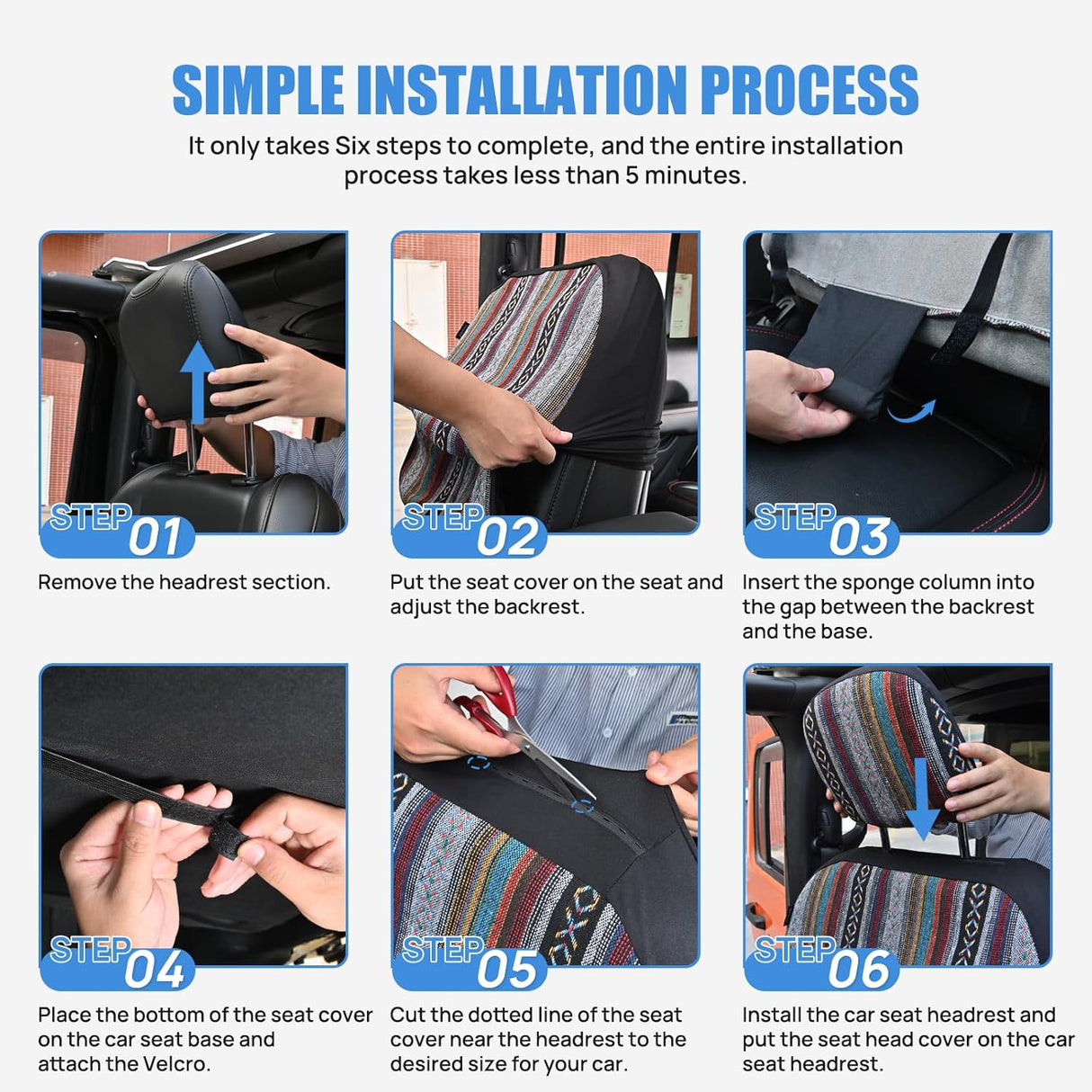 SIMPLE INSTALLATION PROCESS

It only takes Six steps to complete, and the entire installation process takes less than 5 minutes.

STEP 01

Remove the headrest section.

STEP 02

Put the seat cover on the seat and adjust the backrest.

STEP 03

Insert the sponge column into the gap between the backrest and the base.

STEP 04

Place the bottom of the seat cover on the car seat base and attach the Velcro.

STEP 05

Cut the dotted line of the seat cover near the headrest to the desired size for your car.

STEP 06

Install the car seat headrest and put the seat head cover on the car seat headrest.