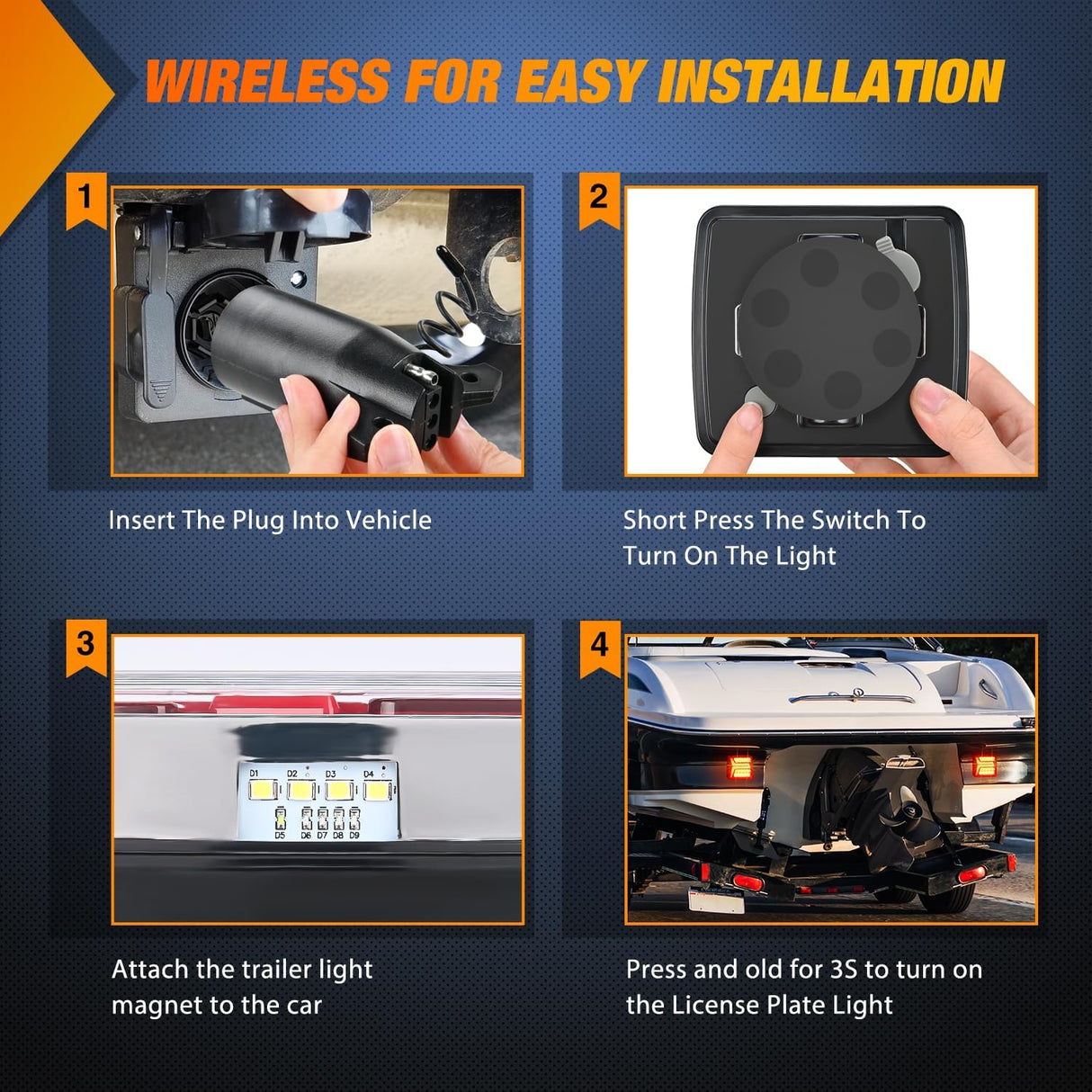 WIRELESS FOR EASY INSTALLATION

1

Insert The Plug Into Vehicle

2

Short Press The Switch To Turn On The Light

3

D1 D2 D3 D4
D5 D6 D7 D8 D9

Attach the trailer light magnet to the car

4

Press and old for 3S to turn on the License Plate Light