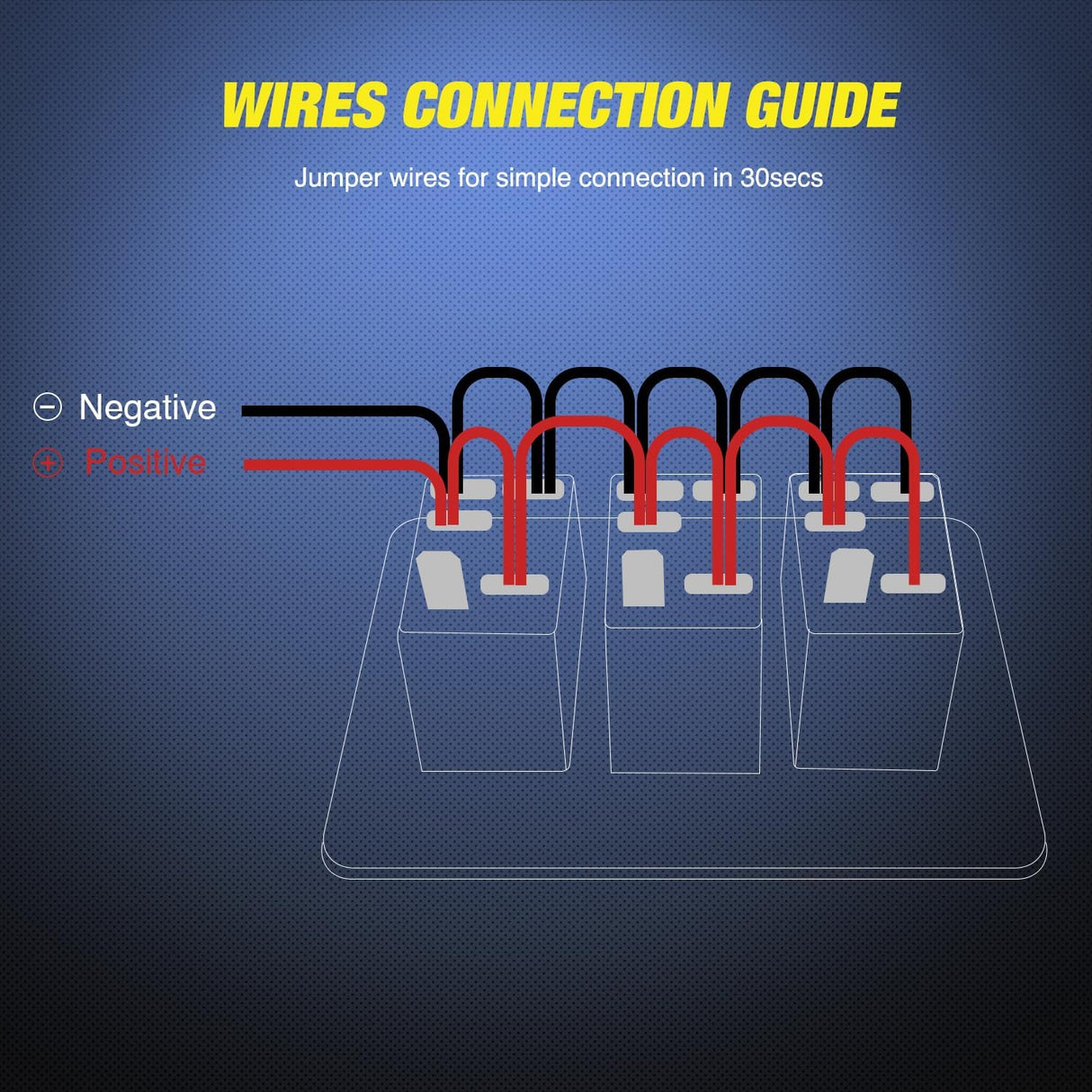 WIRES CONNECTION GUIDE

Jumper wires for simple connection in 30secs

⊖ Negative
⊕ Positive