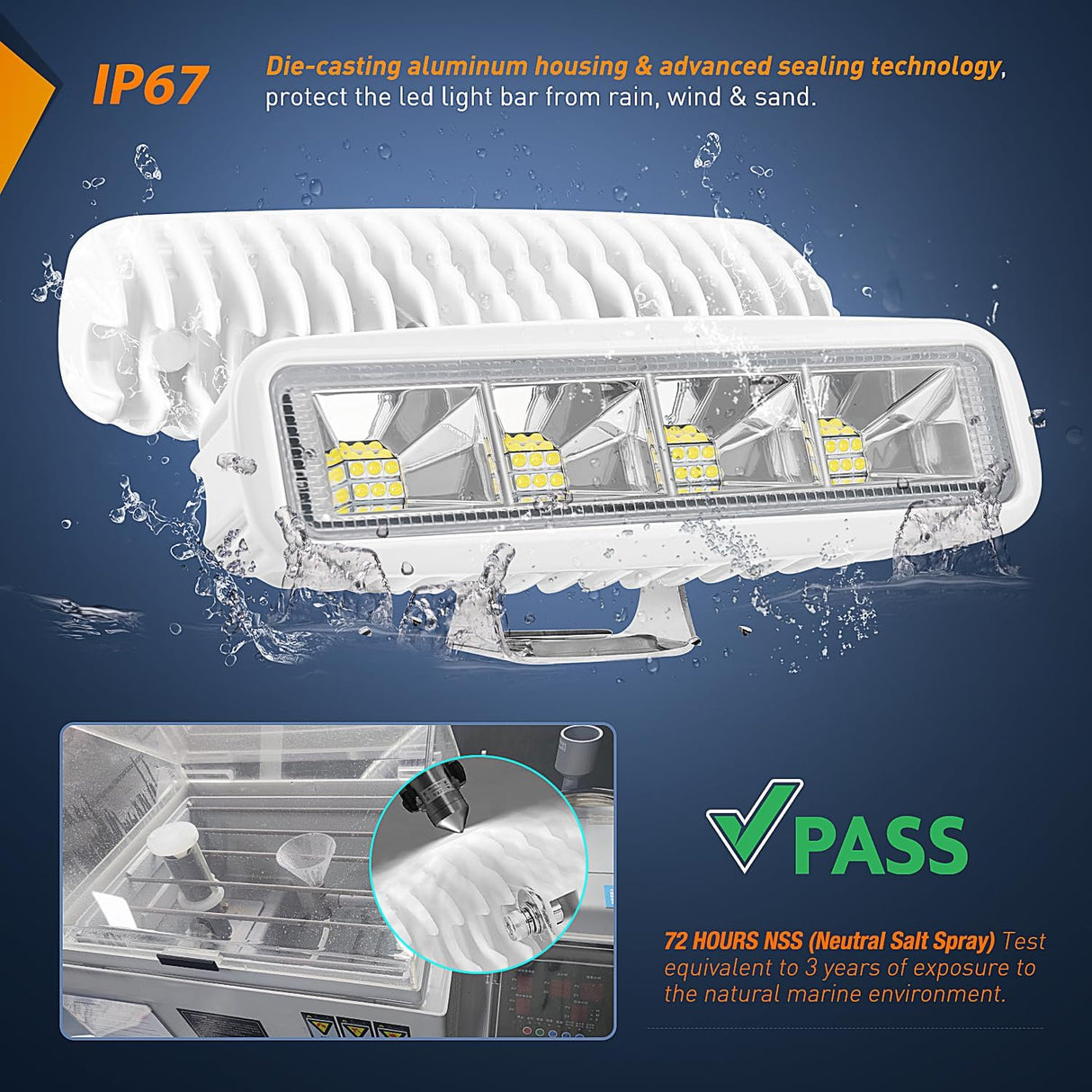 IP67

Die-casting aluminum housing & advanced sealing technology, protect the led light bar from rain, wind & sand.

PASS

72 HOURS NSS (Neutral Salt Spray) Test equivalent to 3 years of exposure to the natural marine environment.