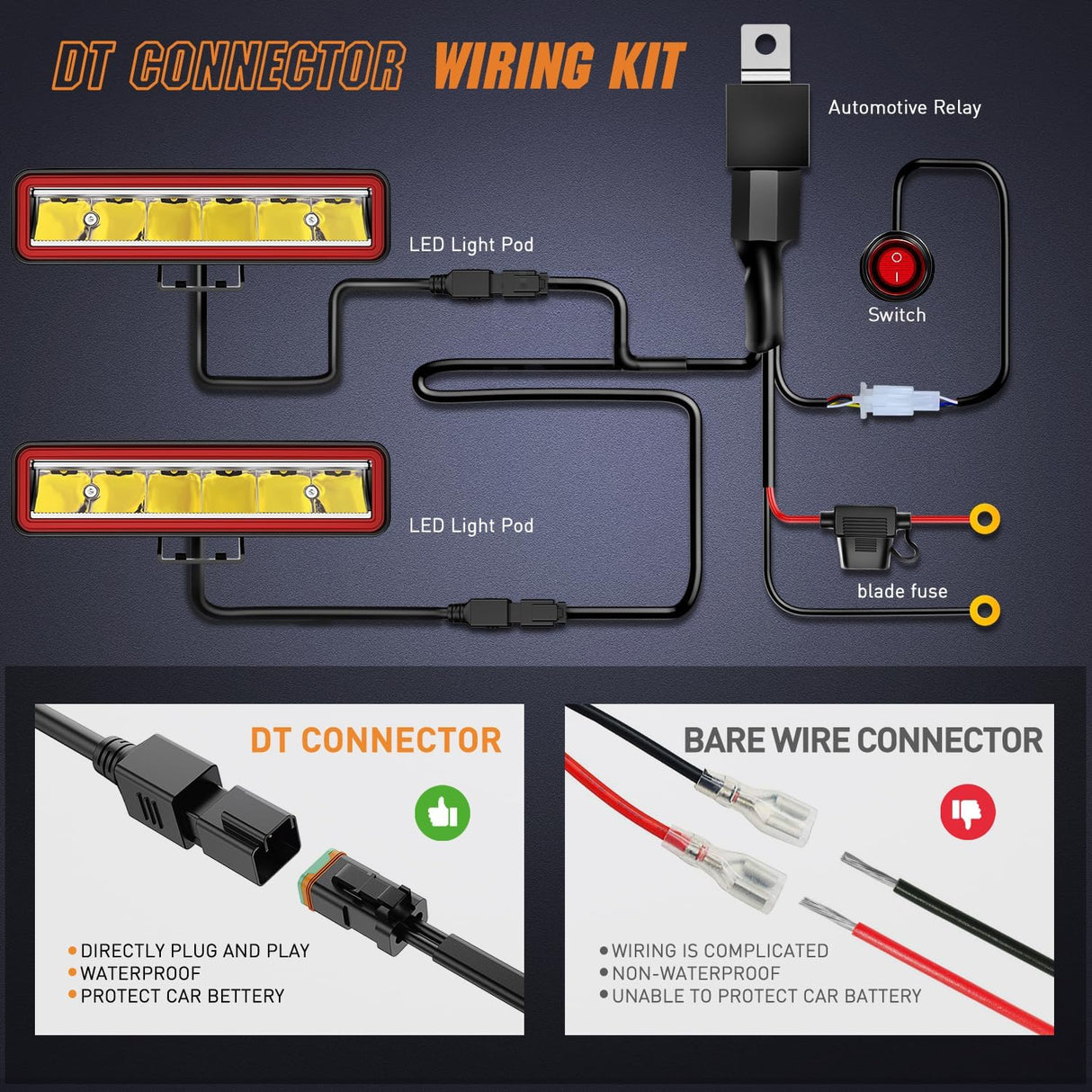 DT CONNECTOR WIRING KIT

Automotive Relay

LED Light Pod

Switch

LED Light Pod

blade fuse

DT CONNECTOR

• DIRECTLY PLUG AND PLAY
• WATERPROOF
• PROTECT CAR BETTERY

BARE WIRE CONNECTOR

• WIRING IS COMPLICATED
• NON-WATERPROOF
• UNABLE TO PROTECT CAR BATTERY