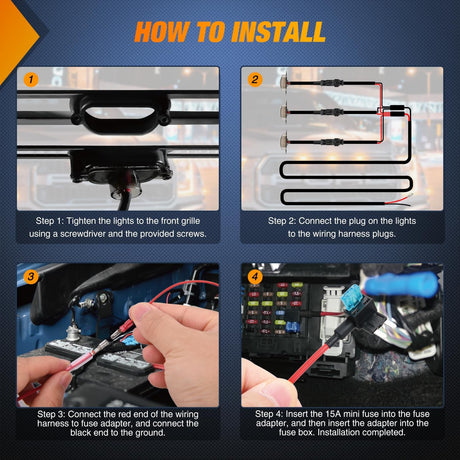 HOW TO INSTALL

1

Step 1: Tighten the lights to the front grille using a screwdriver and the provided screws.

2

Step 2: Connect the plug on the lights to the wiring harness plugs.

3

Step 3: Connect the red end of the wiring harness to fuse adapter, and connect the black end to the ground.

4

Step 4: Insert the 15A mini fuse into the fuse adapter, and then insert the adapter into the fuse box. Installation completed.