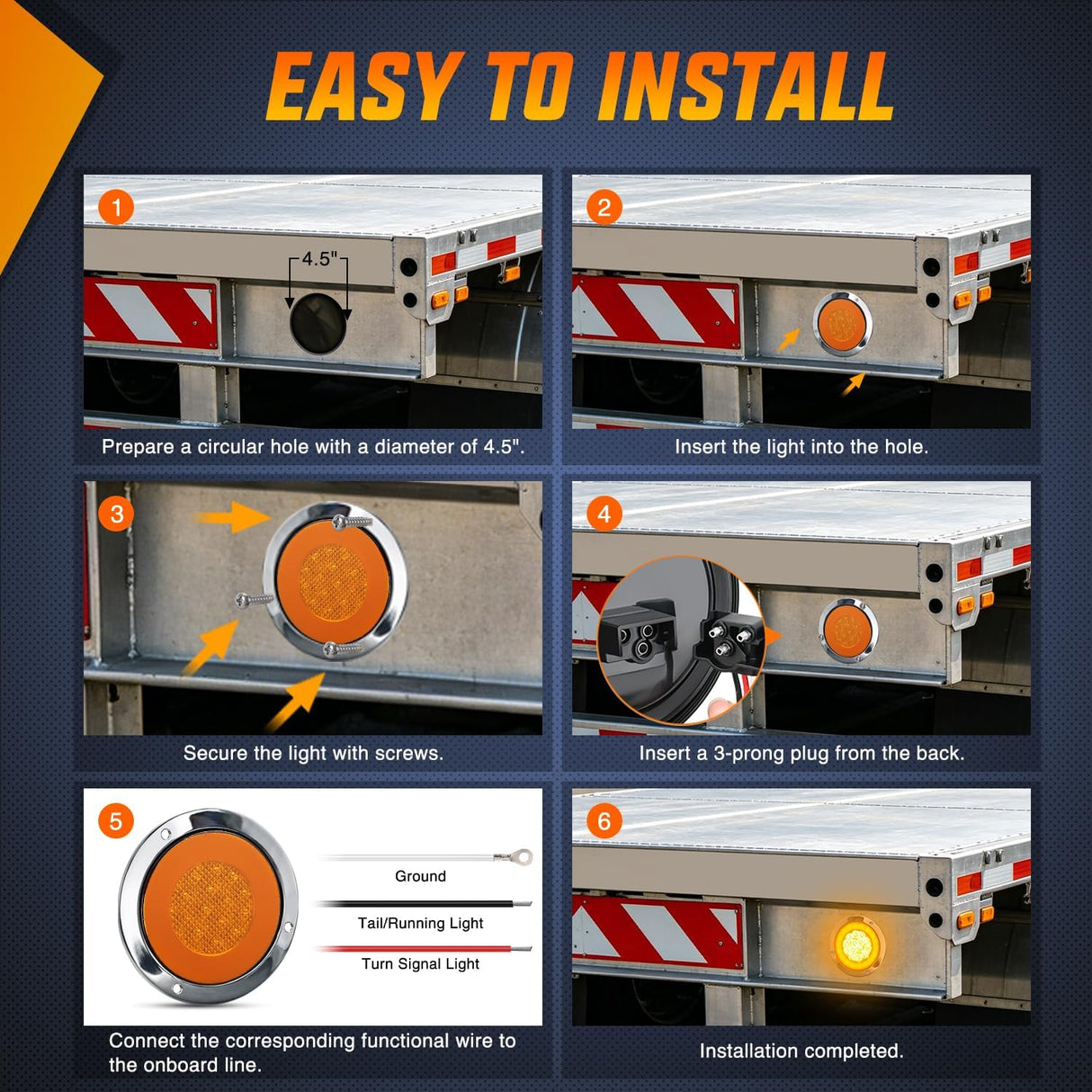 EASY TO INSTALL

1

4.5"

Prepare a circular hole with a diameter of 4.5".

2

Insert the light into the hole.

3

Secure the light with screws.

4

Insert a 3-prong plug from the back.

5

Ground

Tail/Running Light

Turn Signal Light

Connect the corresponding functional wire to the onboard line.

6

Installation completed.