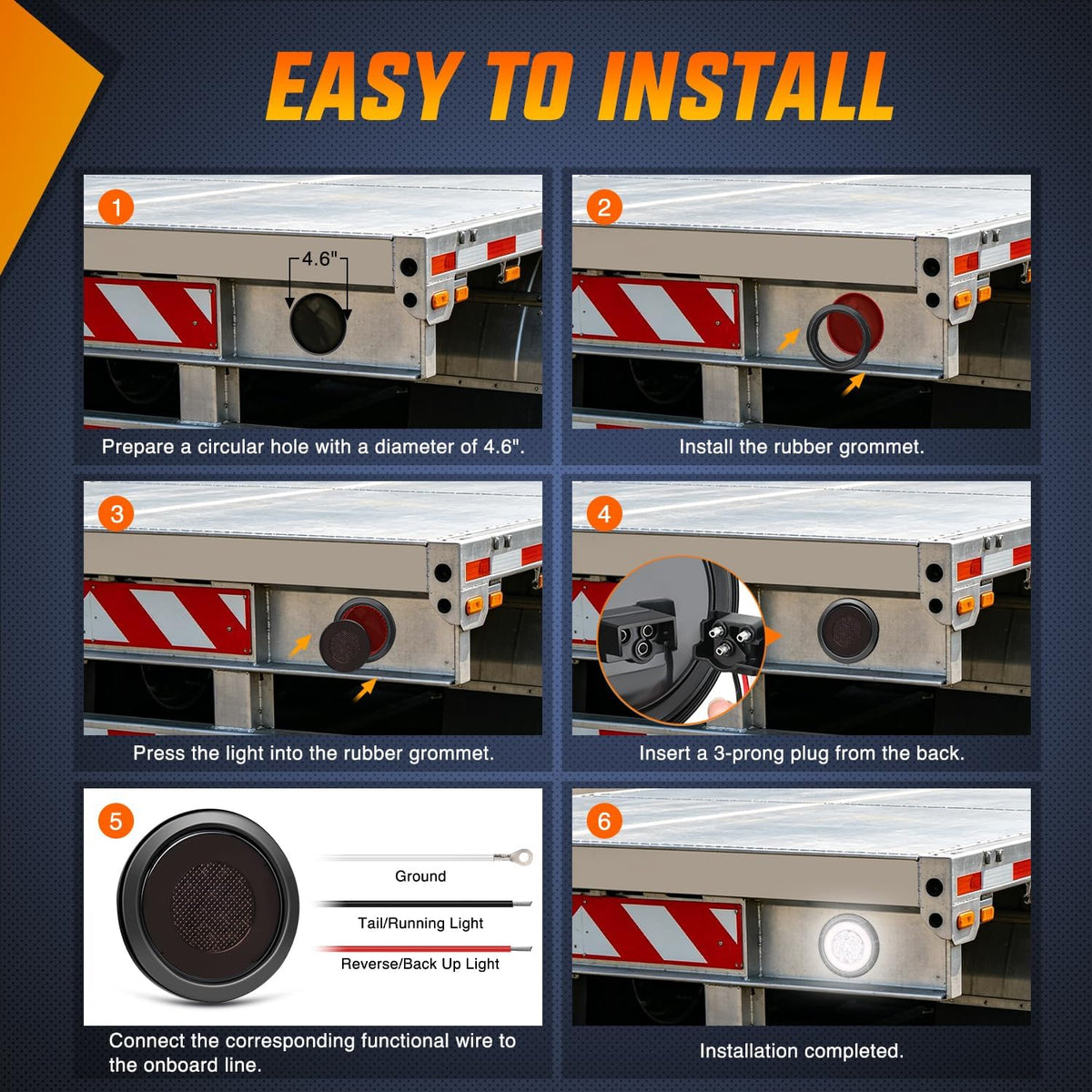 EASY TO INSTALL

1
4.6"
Prepare a circular hole with a diameter of 4.6".

2
Install the rubber grommet.

3
Press the light into the rubber grommet.

4
Insert a 3-prong plug from the back.

5
Ground
Tail/Running Light
Reverse/Back Up Light
Connect the corresponding functional wire to the onboard line.

6
Installation completed.