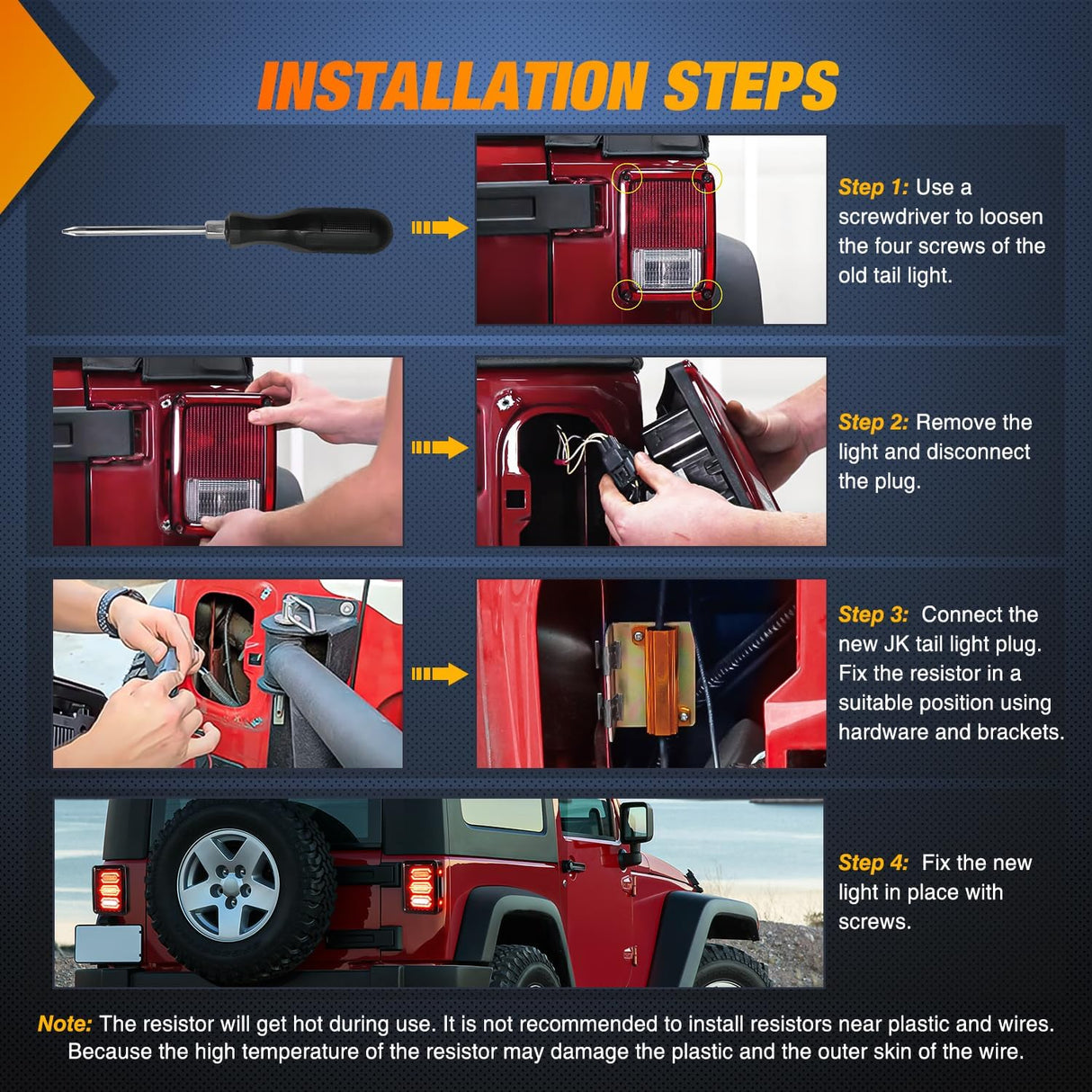 INSTALLATION STEPS

Step 1: Use a screwdriver to loosen the four screws of the old tail light.

Step 2: Remove the light and disconnect the plug.

Step 3: Connect the new JK tail light plug. Fix the resistor in a suitable position using hardware and brackets.

Step 4: Fix the new light in place with screws.

Note: The resistor will get hot during use. It is not recommended to install resistors near plastic and wires. Because the high temperature of the resistor may damage the plastic and the outer skin of the wire.