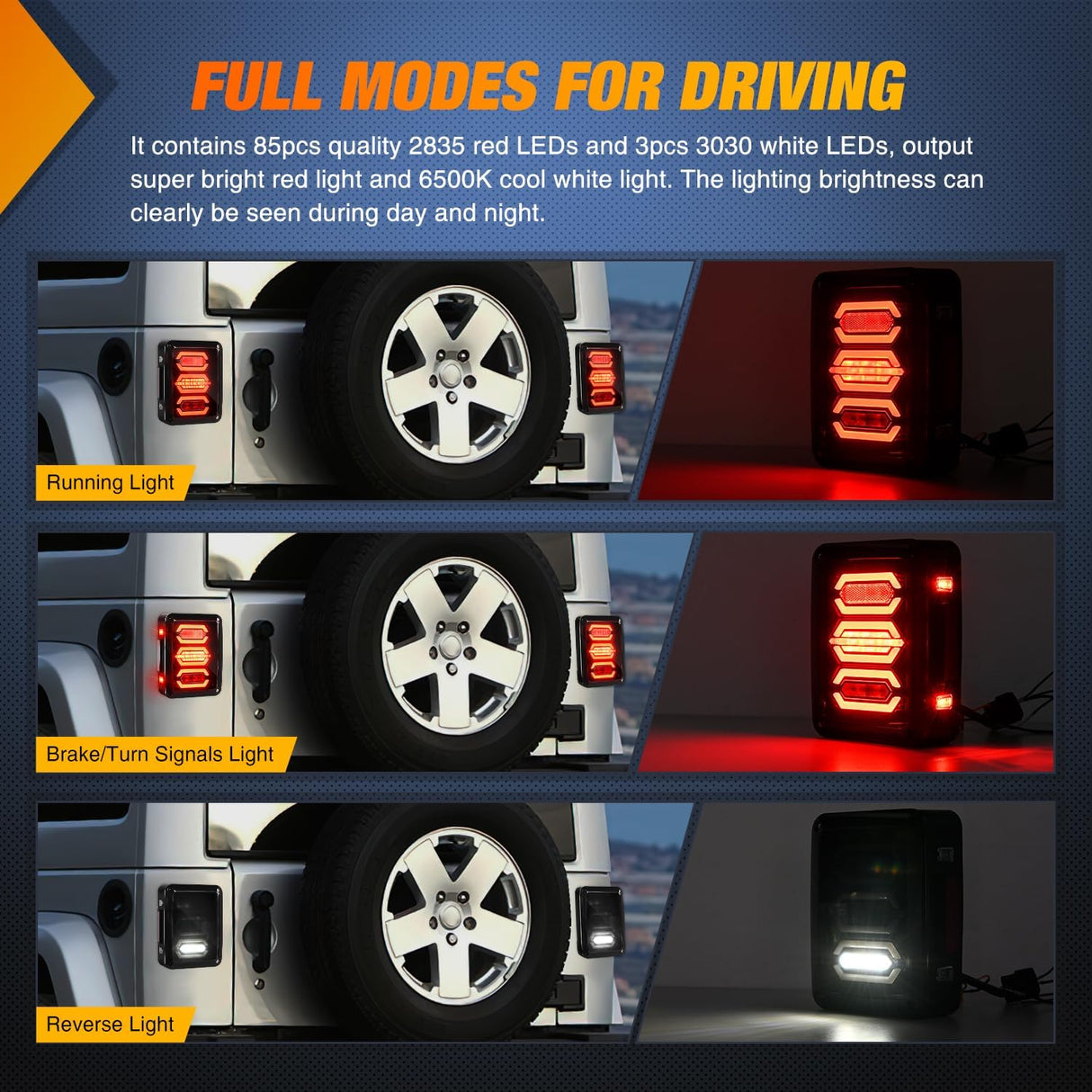 FULL MODES FOR DRIVING

It contains 85pcs quality 2835 red LEDs and 3pcs 3030 white LEDs, output super bright red light and 6500K cool white light. The lighting brightness can clearly be seen during day and night.

Running Light

Brake/Turn Signals Light

Reverse Light