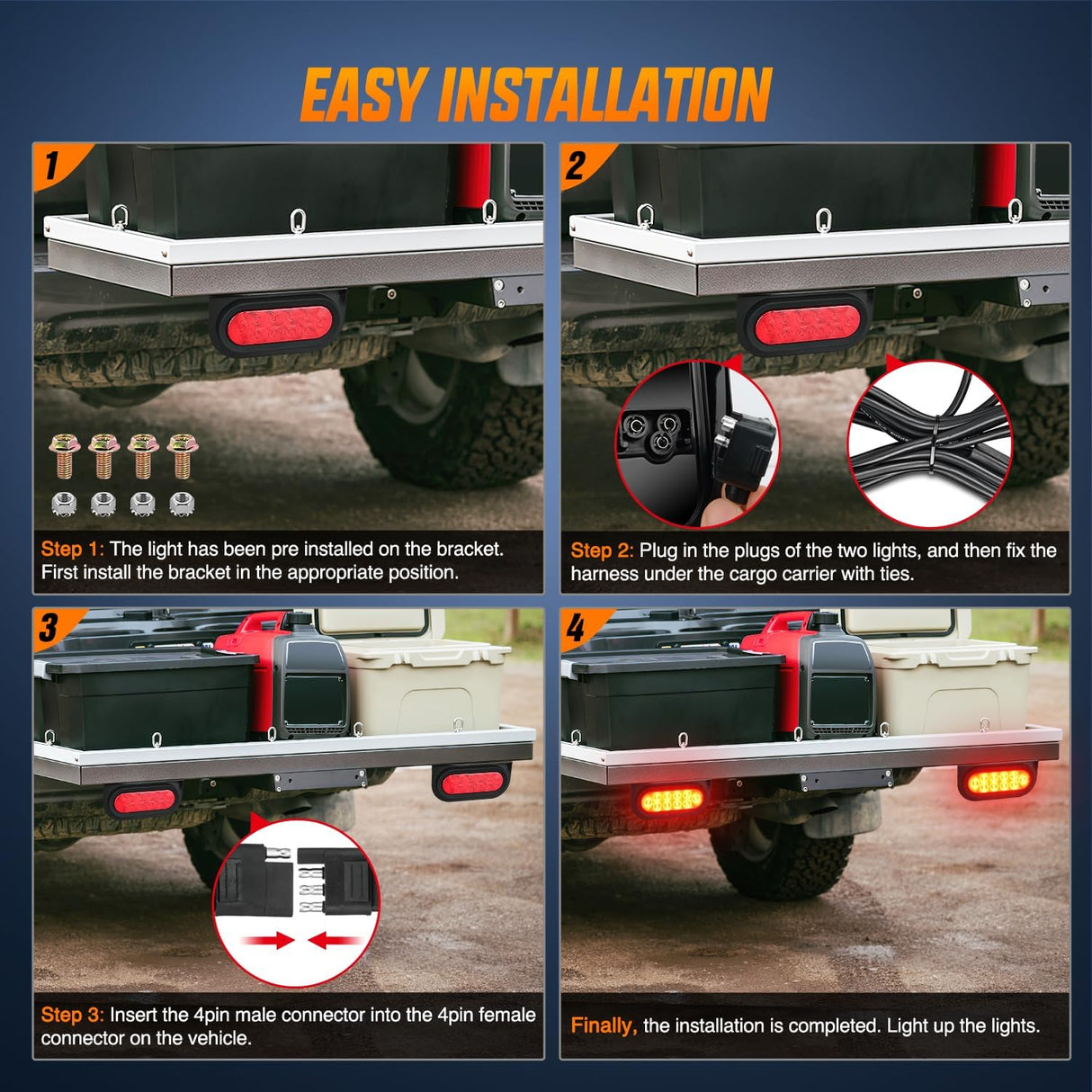 EASY INSTALLATION

1

Step 1: The light has been pre installed on the bracket. First install the bracket in the appropriate position.

2

Step 2: Plug in the plugs of the two lights, and then fix the harness under the cargo carrier with ties.

3

Step 3: Insert the 4pin male connector into the 4pin female connector on the vehicle.

4

Finally, the installation is completed. Light up the lights.