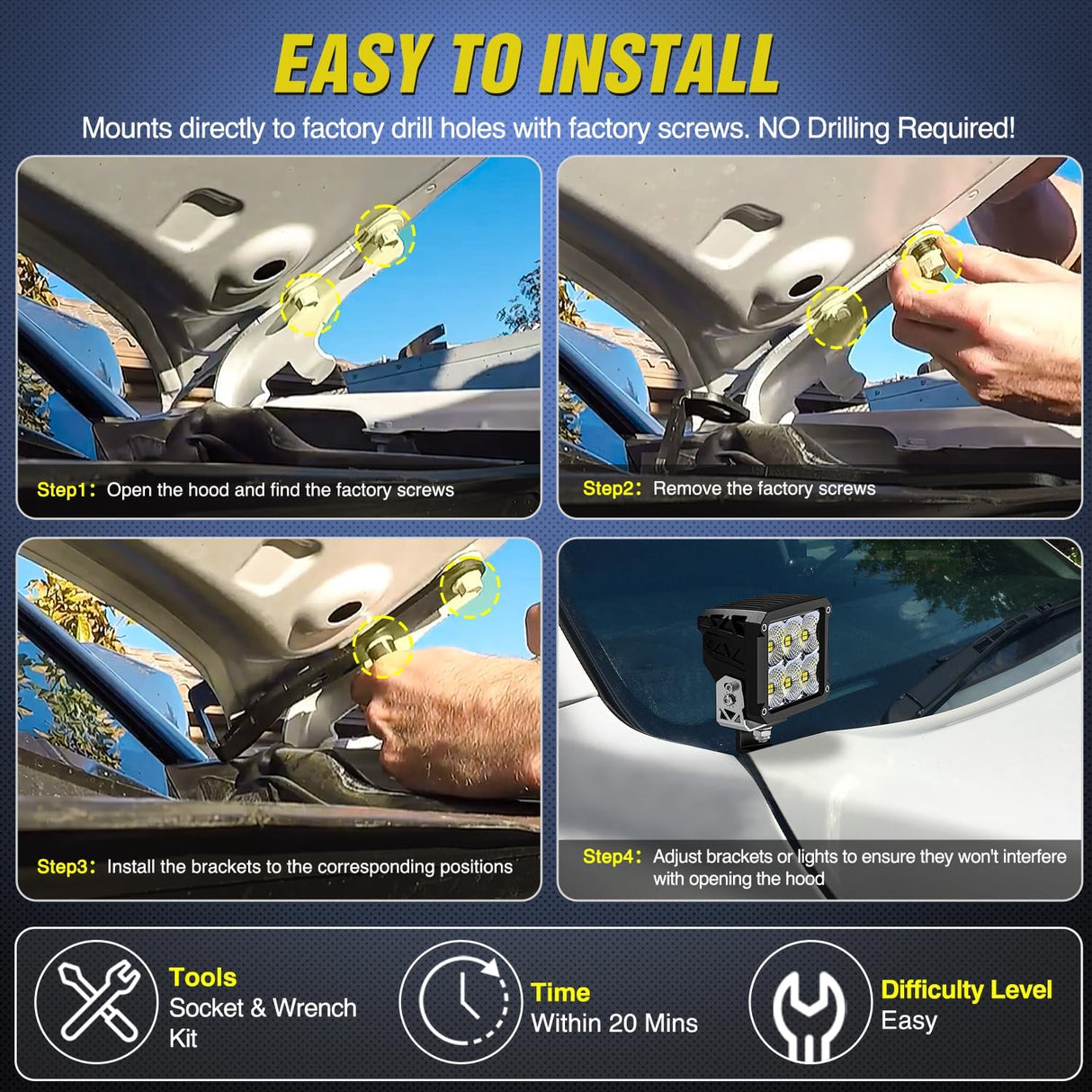 EASY TO INSTALL

Mounts directly to factory drill holes with factory screws. NO Drilling Required!

Step1: Open the hood and find the factory screws

Step2: Remove the factory screws

Step3: Install the brackets to the corresponding positions

Step4: Adjust brackets or lights to ensure they won't interfere with opening the hood

Tools
Socket & Wrench Kit

Time
Within 20 Mins

Difficulty Level
Easy