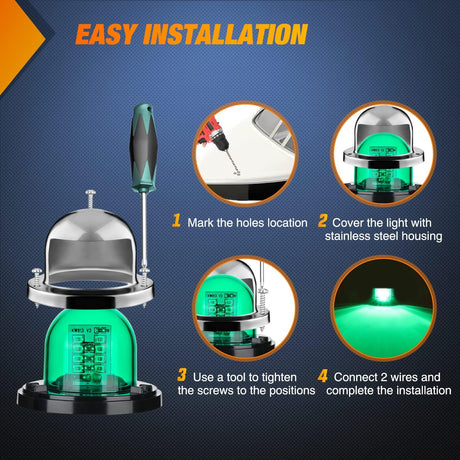 EASY INSTALLATION

1 Mark the holes location

2 Cover the light with stainless steel housing

3 Use a tool to tighten the screws to the positions

4 Connect 2 wires and complete the installation