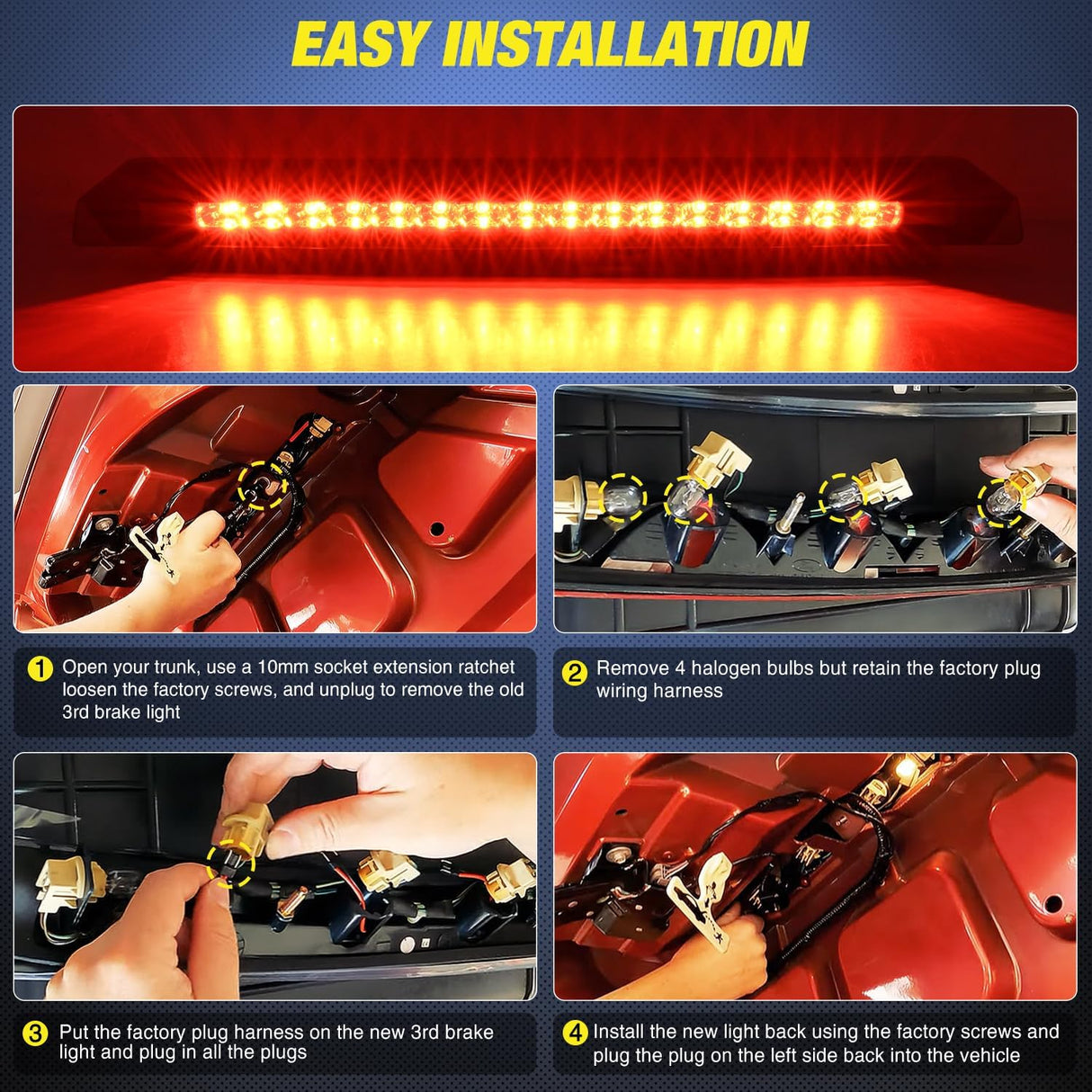 EASY INSTALLATION

1 Open your trunk, use a 10mm socket extension ratchet loosen the factory screws, and unplug to remove the old 3rd brake light

2 Remove 4 halogen bulbs but retain the factory plug wiring harness

3 Put the factory plug harness on the new 3rd brake light and plug in all the plugs

4 Install the new light back using the factory screws and plug the plug on the left side back into the vehicle