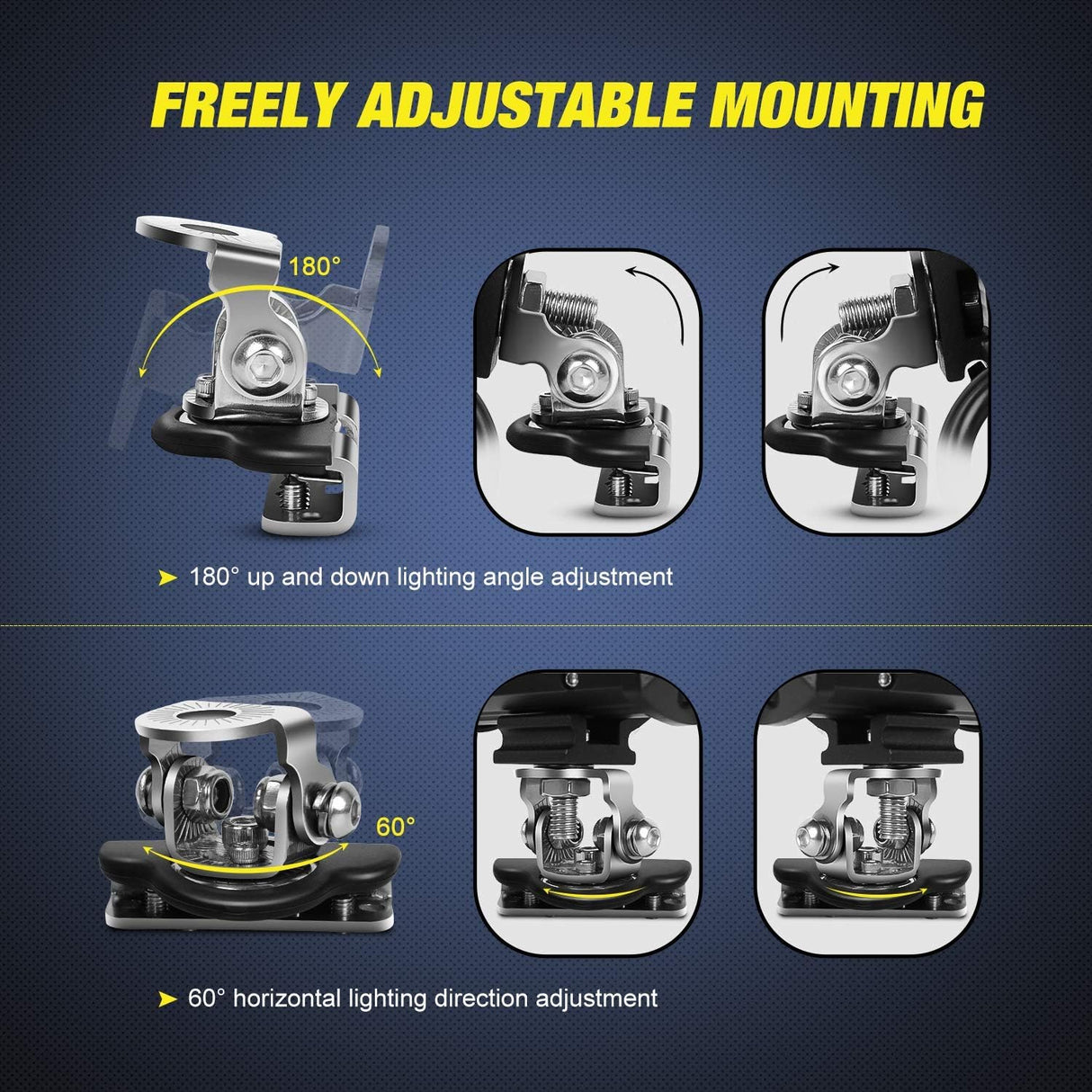 FREELY ADJUSTABLE MOUNTING

180°

➤ 180° up and down lighting angle adjustment

60°

➤ 60° horizontal lighting direction adjustment