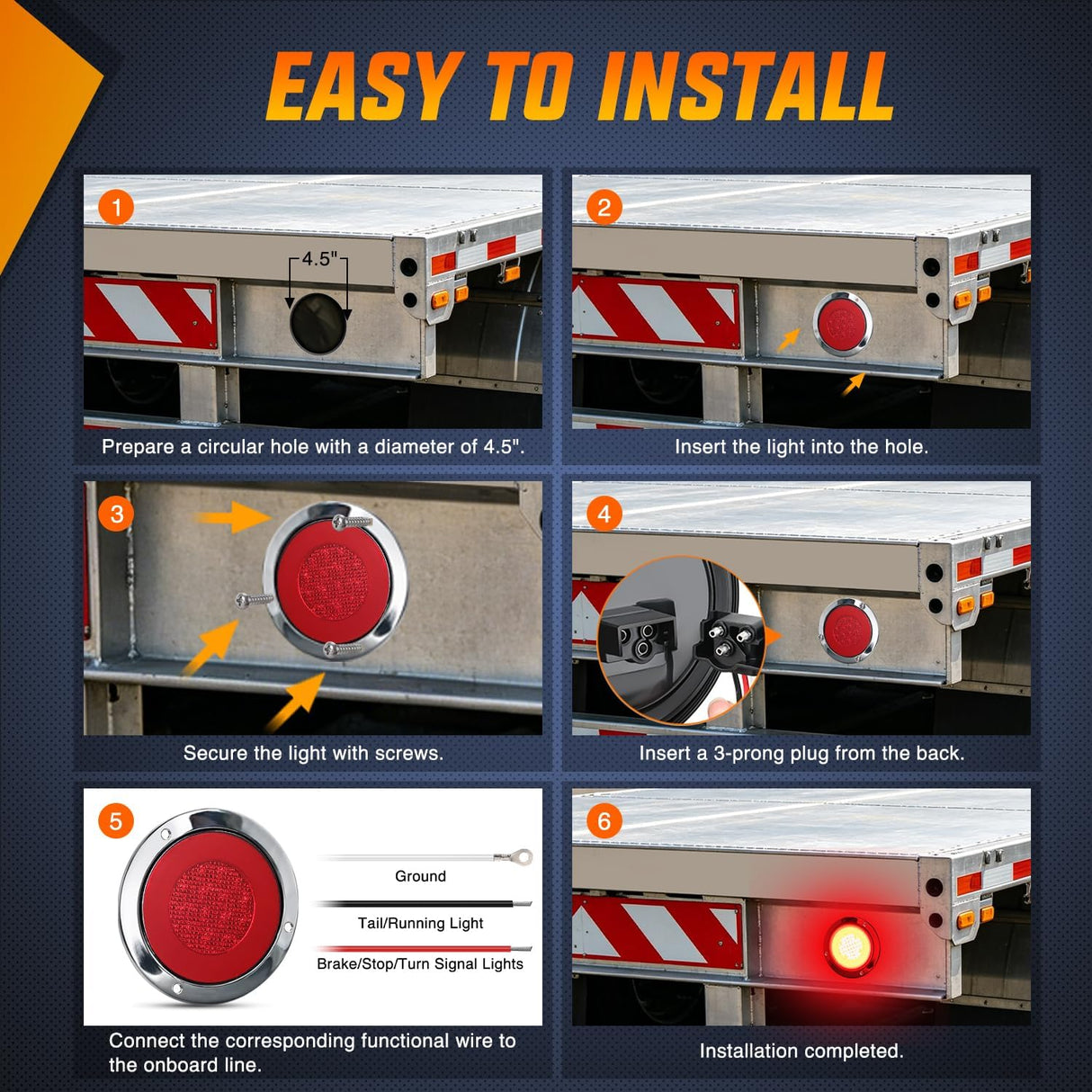 EASY TO INSTALL

1

4.5"

Prepare a circular hole with a diameter of 4.5".

2

Insert the light into the hole.

3

Secure the light with screws.

4

Insert a 3-prong plug from the back.

5

Ground

Tail/Running Light

Brake/Stop/Turn Signal Lights

Connect the corresponding functional wire to the onboard line.

6

Installation completed.