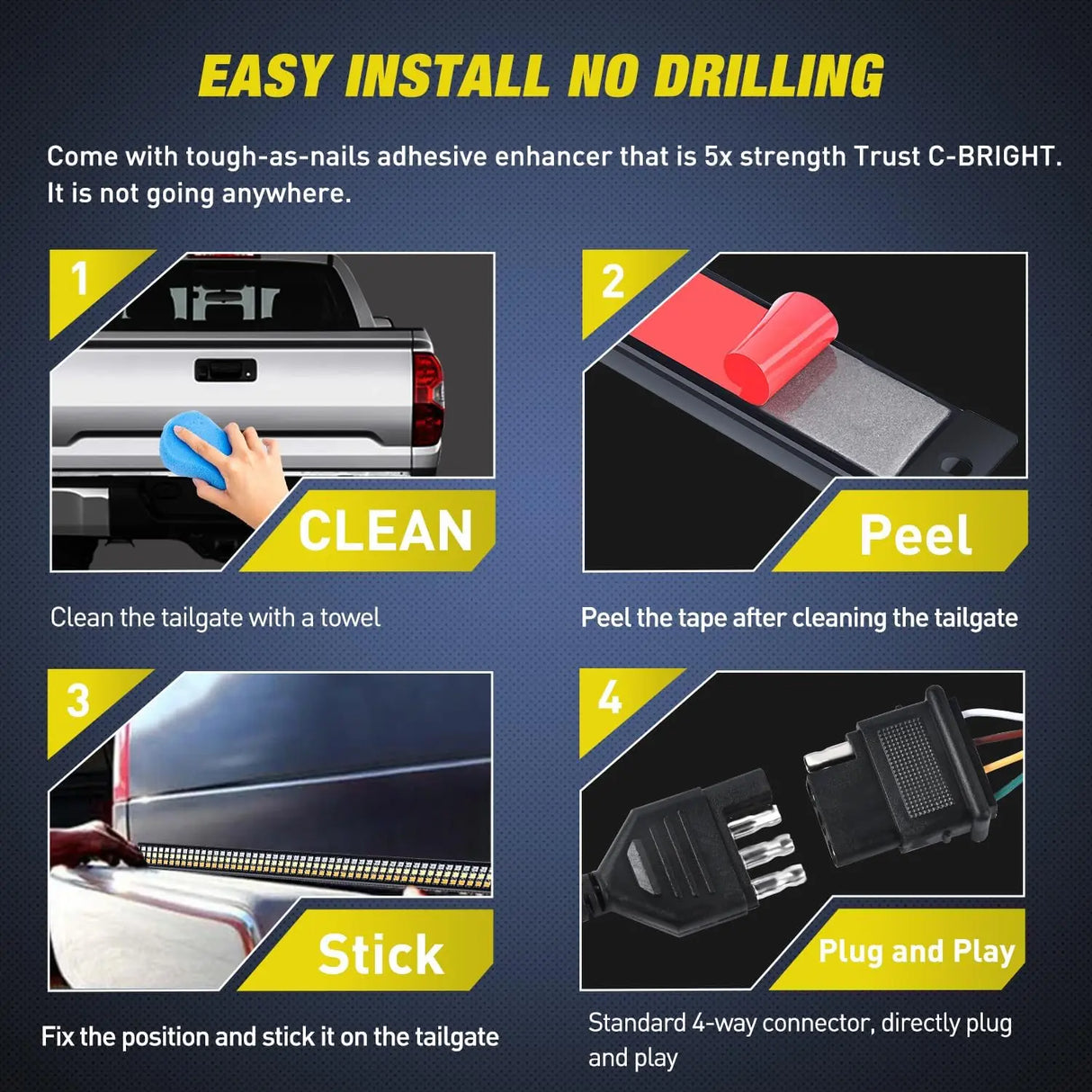 EASY INSTALL NO DRILLING

Come with tough-as-nails adhesive enhancer that is 5x strength Trust C-BRIGHT. It is not going anywhere.

1

CLEAN

Clean the tailgate with a towel

2

Peel

Peel the tape after cleaning the tailgate

3

Stick

Fix the position and stick it on the tailgate

4

Plug and Play

Standard 4-way connector, directly plug and play