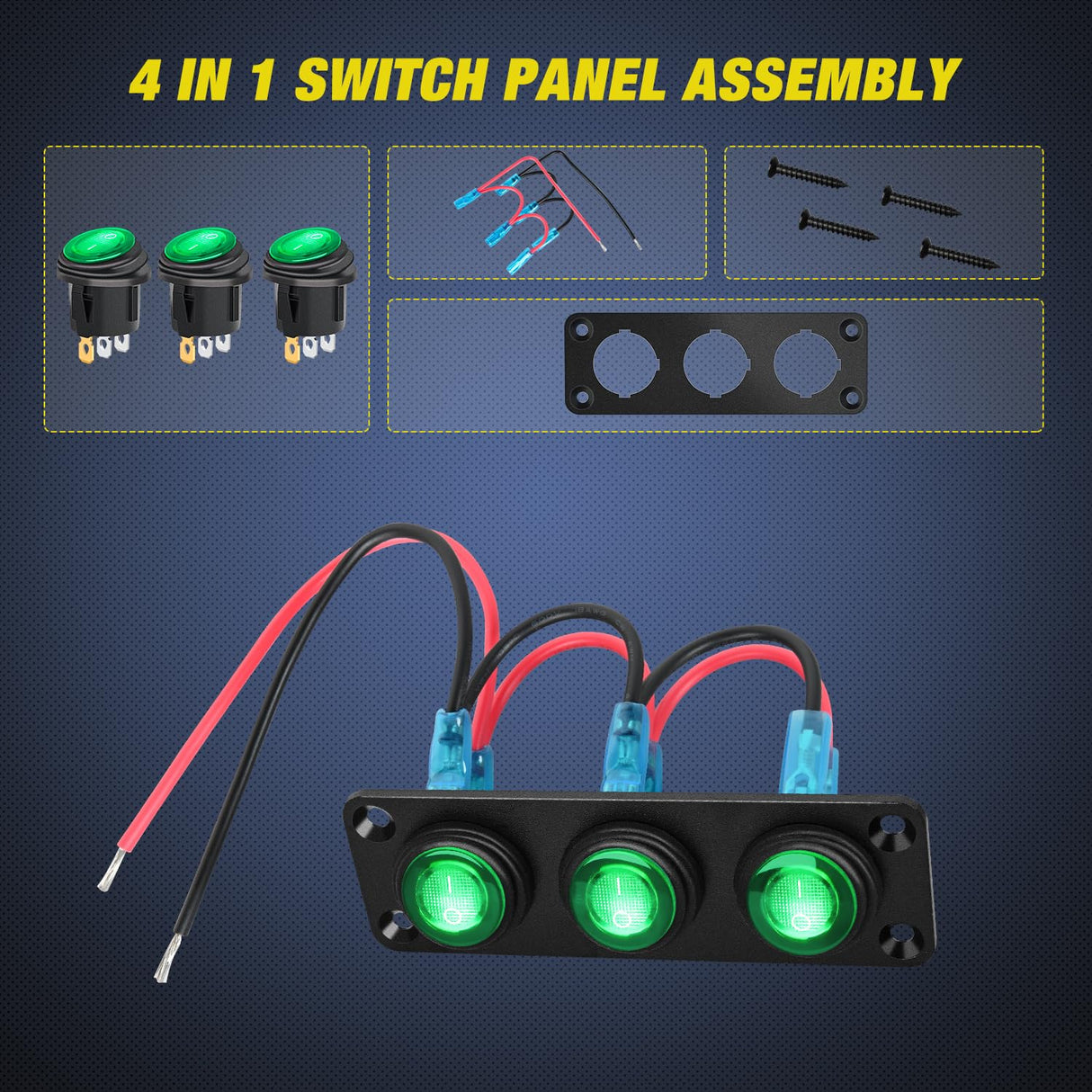 4 IN 1 SWITCH PANEL ASSEMBLY