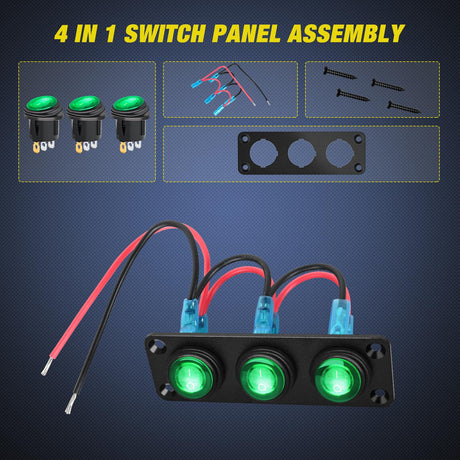 4 IN 1 SWITCH PANEL ASSEMBLY