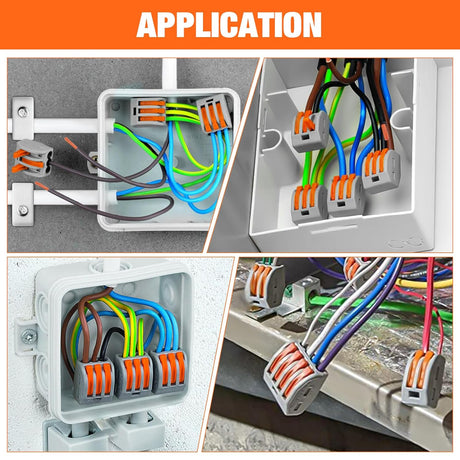 APPLICATION