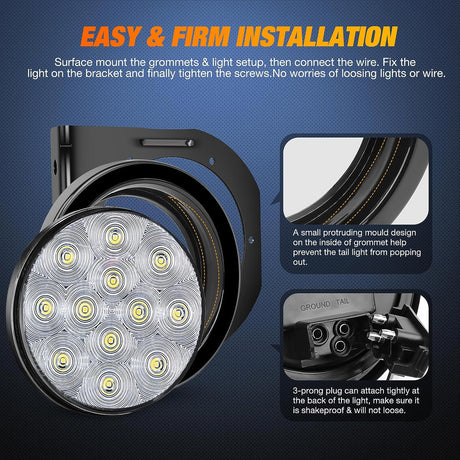 EASY & FIRM INSTALLATION

Surface mount the grommets & light setup, then connect the wire. Fix the light on the bracket and finally tighten the screws.No worries of loosing lights or wire.

A small protruding mould design on the inside of grommet help prevent the tail light from popping out.

GROUND TAIL

3-prong plug can attach tightly at the back of the light, make sure it is shakeproof & will not loose.