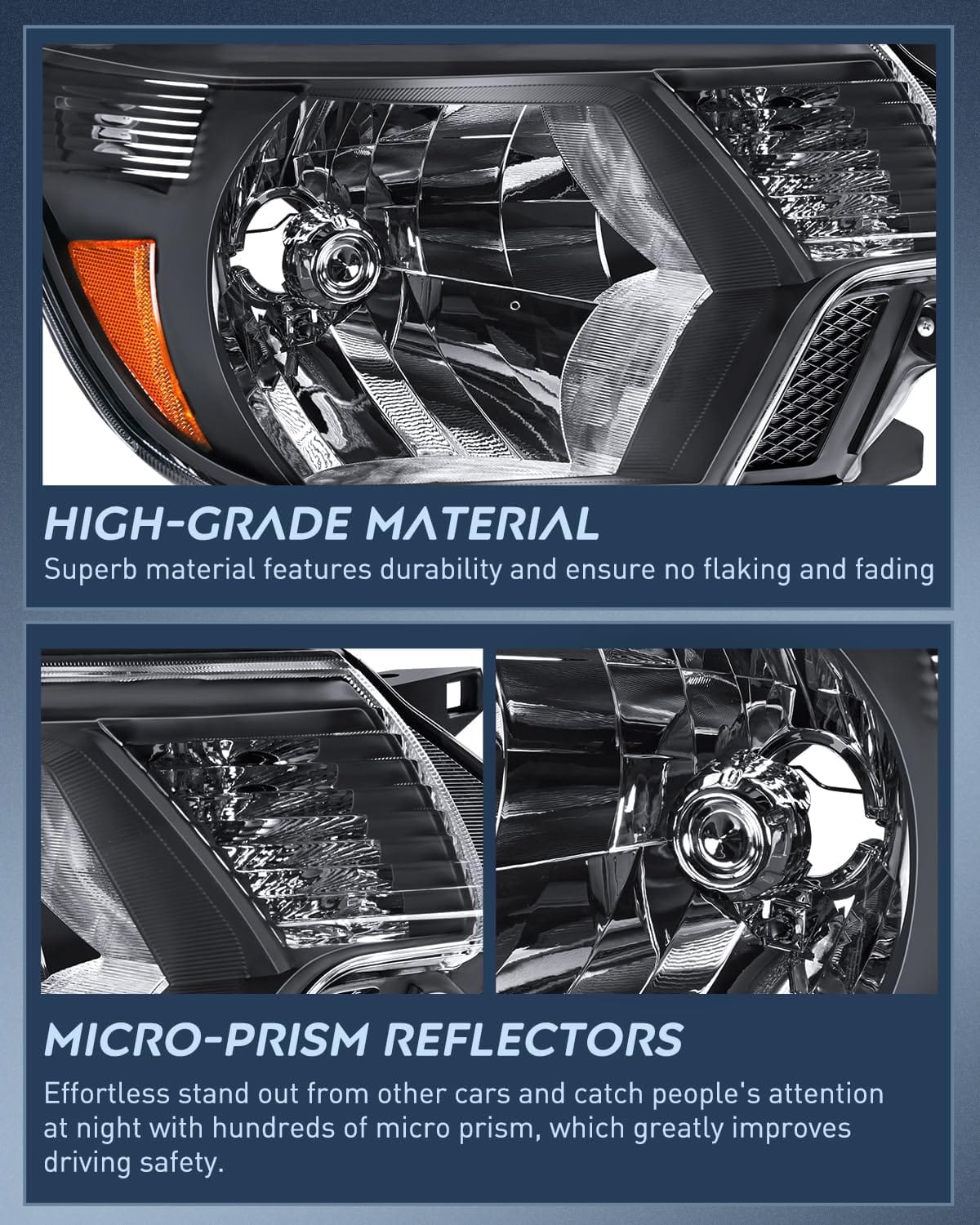 HIGH-GRADE MATERIAL

Superb material features durability and ensure no flaking and fading

MICRO-PRISM REFLECTORS

Effortless stand out from other cars and catch people's attention at night with hundreds of micro prism, which greatly improves driving safety.