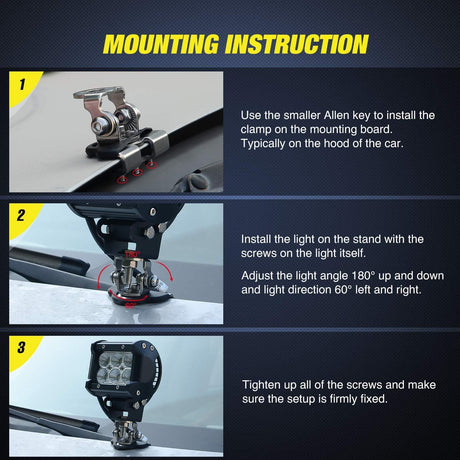 MOUNTING INSTRUCTION

1

Use the smaller Allen key to install the clamp on the mounting board.
Typically on the hood of the car.

2

180°

60°

Install the light on the stand with the screws on the light itself.

Adjust the light angle 180° up and down and light direction 60° left and right.

3

Tighten up all of the screws and make sure the setup is firmly fixed.