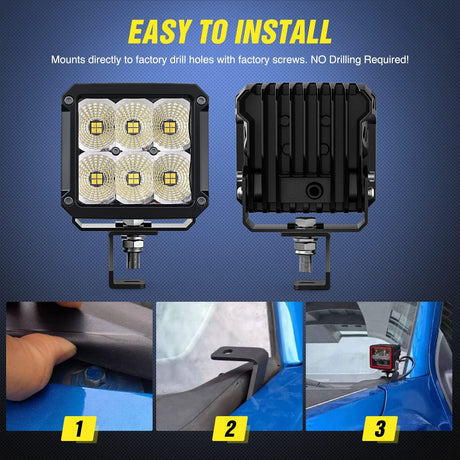 EASY TO INSTALL

Mounts directly to factory drill holes with factory screws. NO Drilling Required!

1

2

3