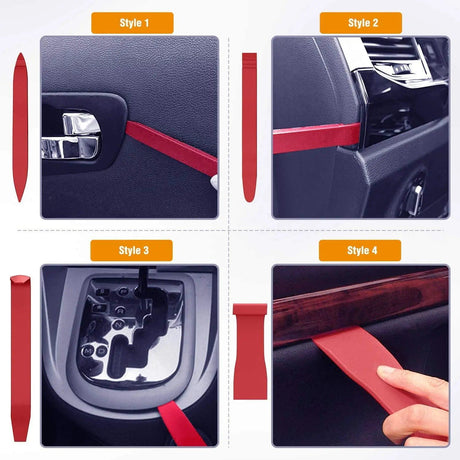 Style 1

Style 2

Style 3

Style 4