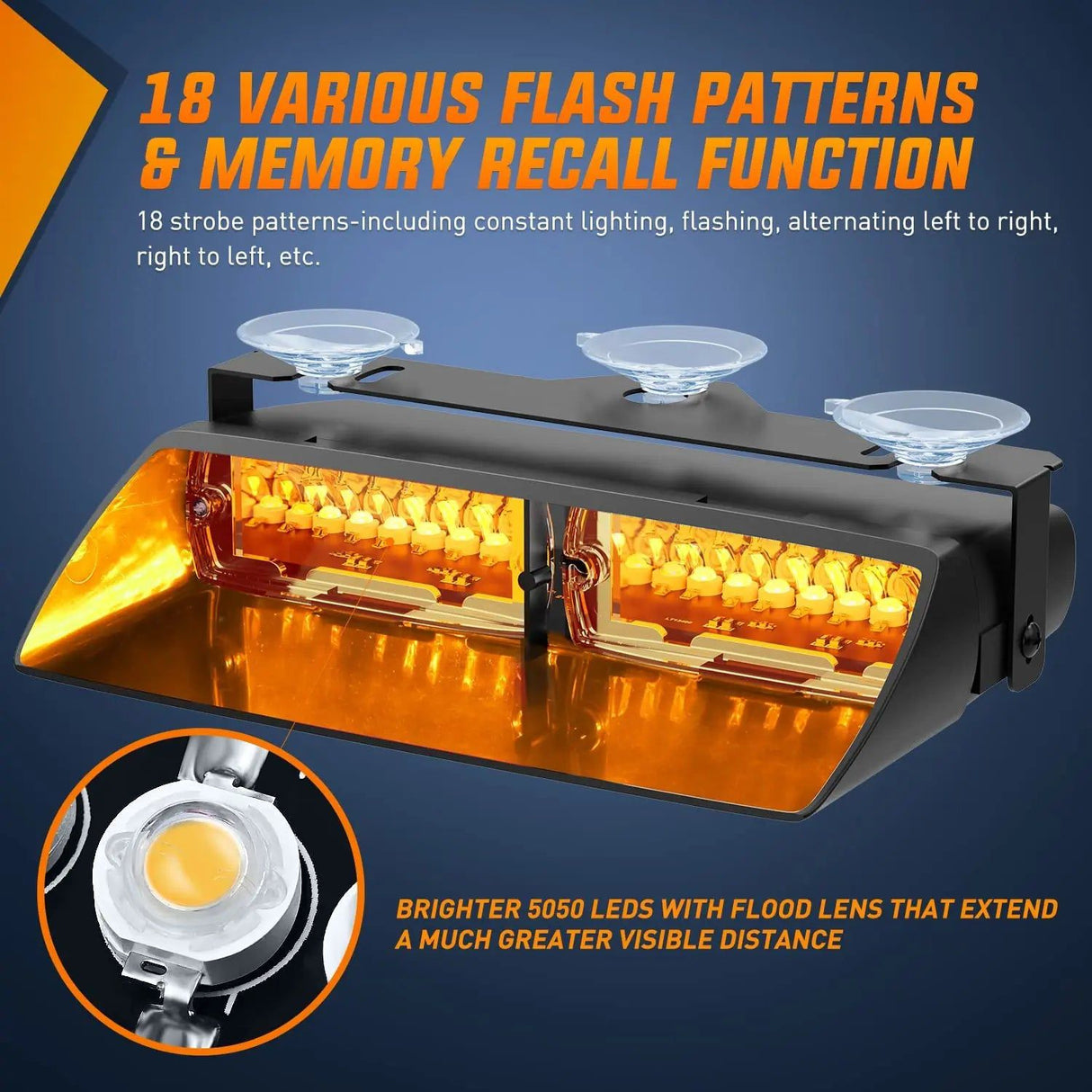 18 VARIOUS FLASH PATTERNS & MEMORY RECALL FUNCTION

18 strobe patterns-including constant lighting, flashing, alternating left to right, right to left, etc.

BRIGHTER 5050 LEDS WITH FLOOD LENS THAT EXTEND A MUCH GREATER VISIBLE DISTANCE