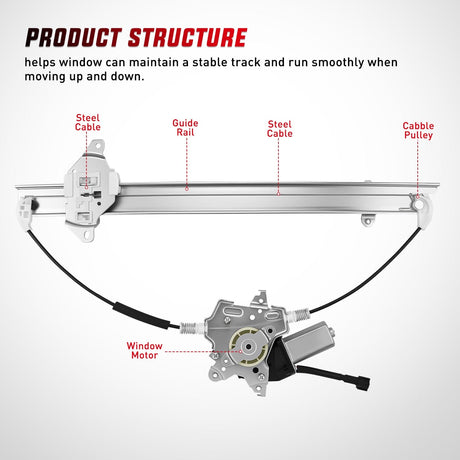 PRODUCT STRUCTURE

helps window can maintain a stable track and run smoothly when moving up and down.

Steel Cable

Guide Rail

Steel Cable

Cabble Pulley

Window Motor