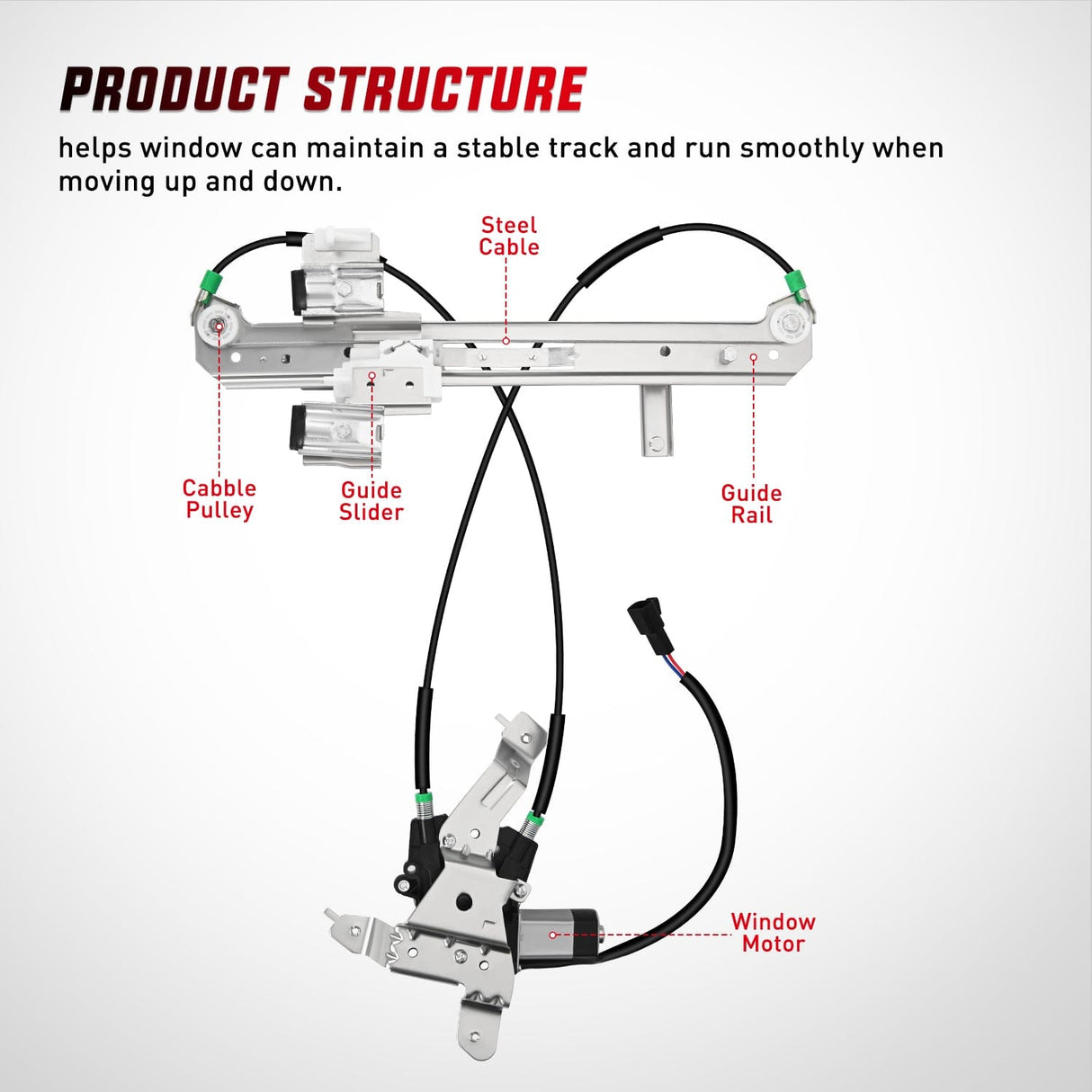 PRODUCT STRUCTURE

helps window can maintain a stable track and run smoothly when moving up and down.

Steel Cable

Cabble Pulley

Guide Slider

Guide Rail

Window Motor