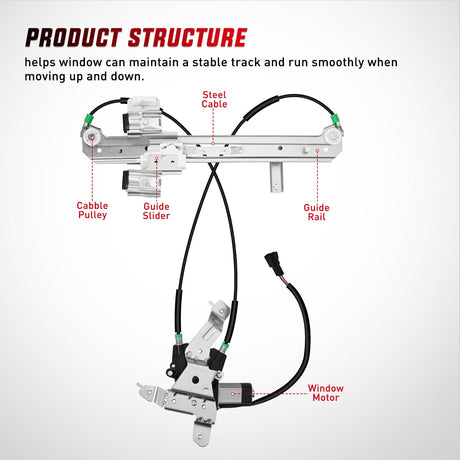 PRODUCT STRUCTURE

helps window can maintain a stable track and run smoothly when moving up and down.

Steel Cable

Cabble Pulley

Guide Slider

Guide Rail

Window Motor