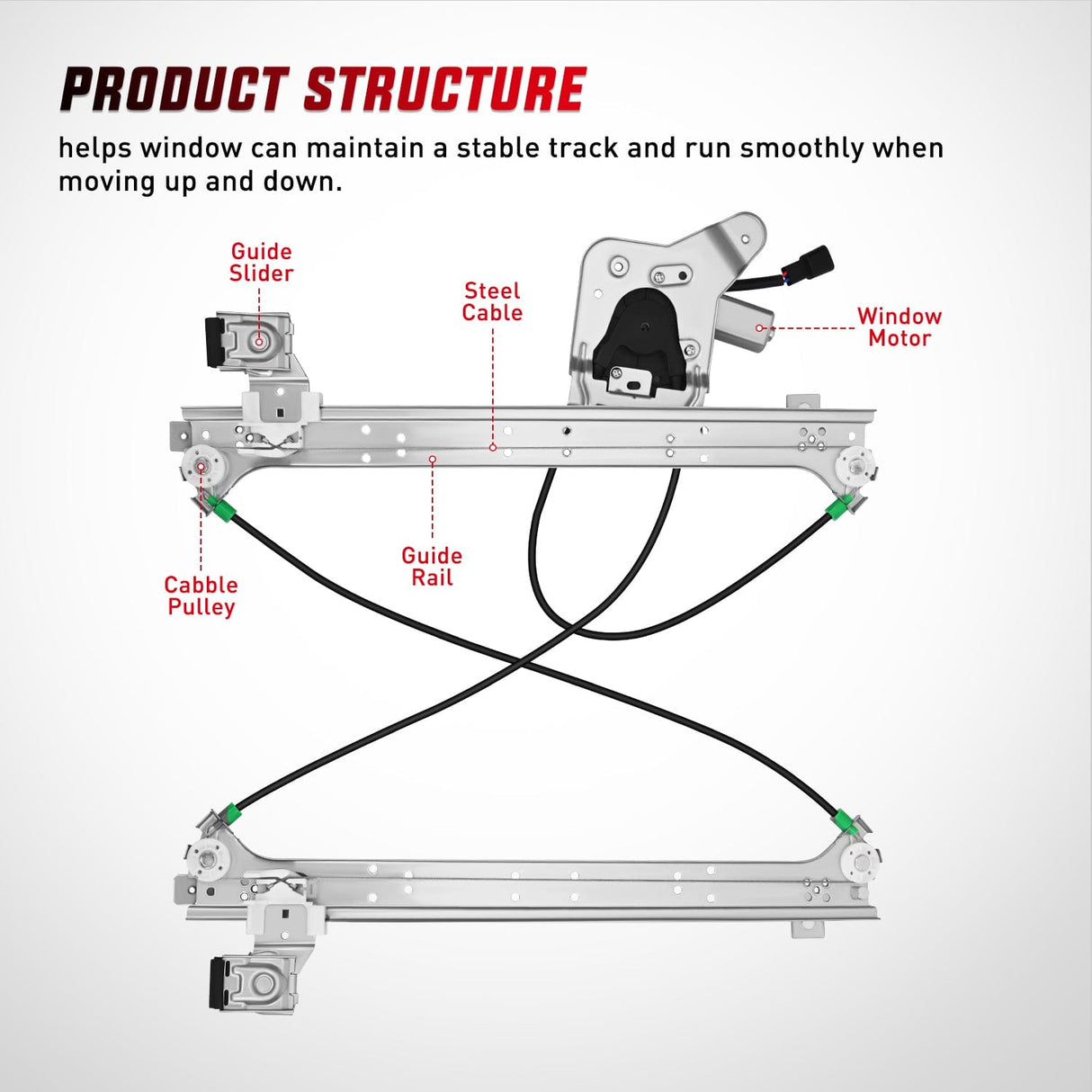 PRODUCT STRUCTURE

helps window can maintain a stable track and run smoothly when moving up and down.

Guide Slider

Steel Cable

Window Motor

Guide Rail

Cabble Pulley