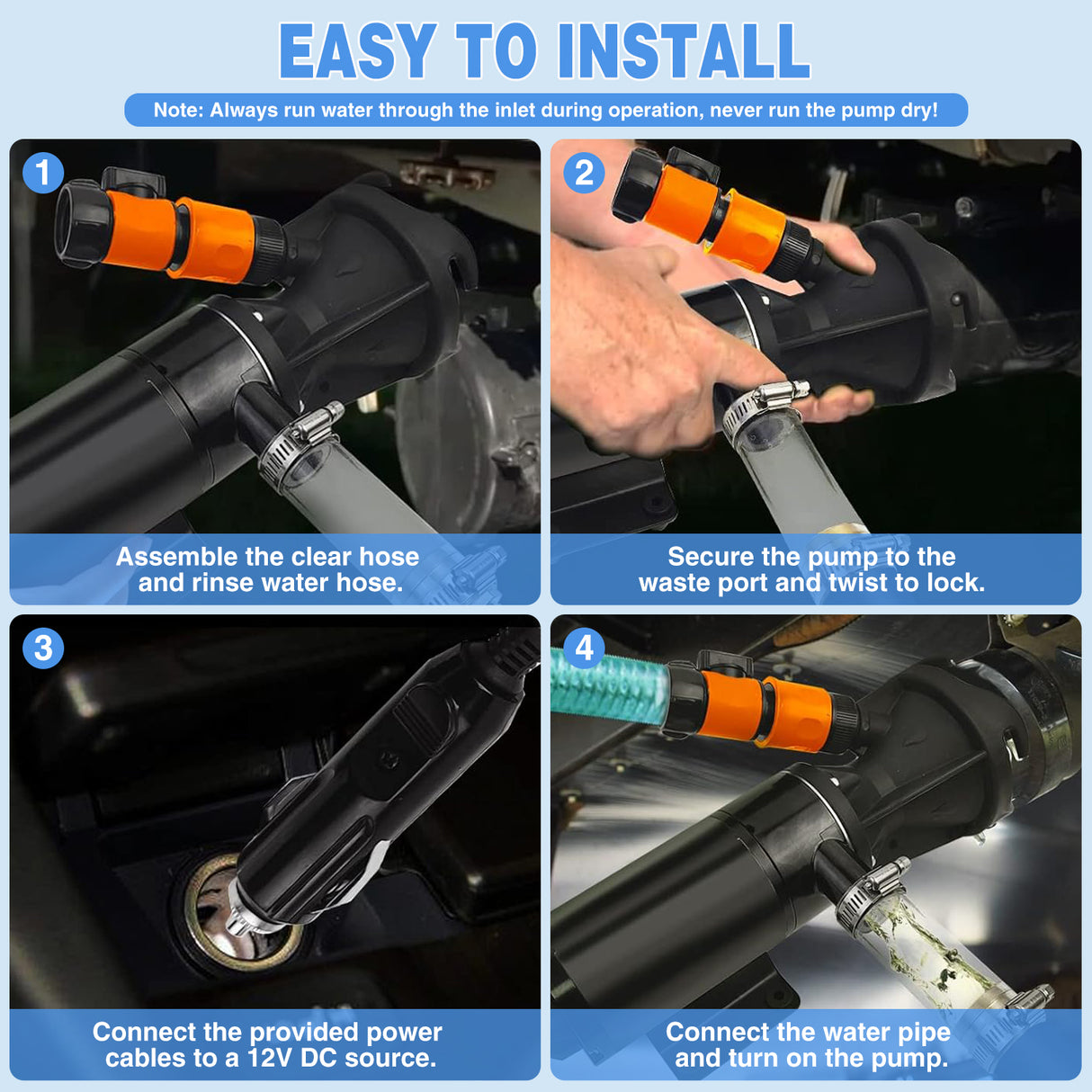 EASY TO INSTALL

Note: Always run water through the inlet during operation, never run the pump dry!

1

Assemble the clear hose and rinse water hose.

2

Secure the pump to the waste port and twist to lock.

3

Connect the provided power cables to a 12V DC source.

4

Connect the water pipe and turn on the pump.