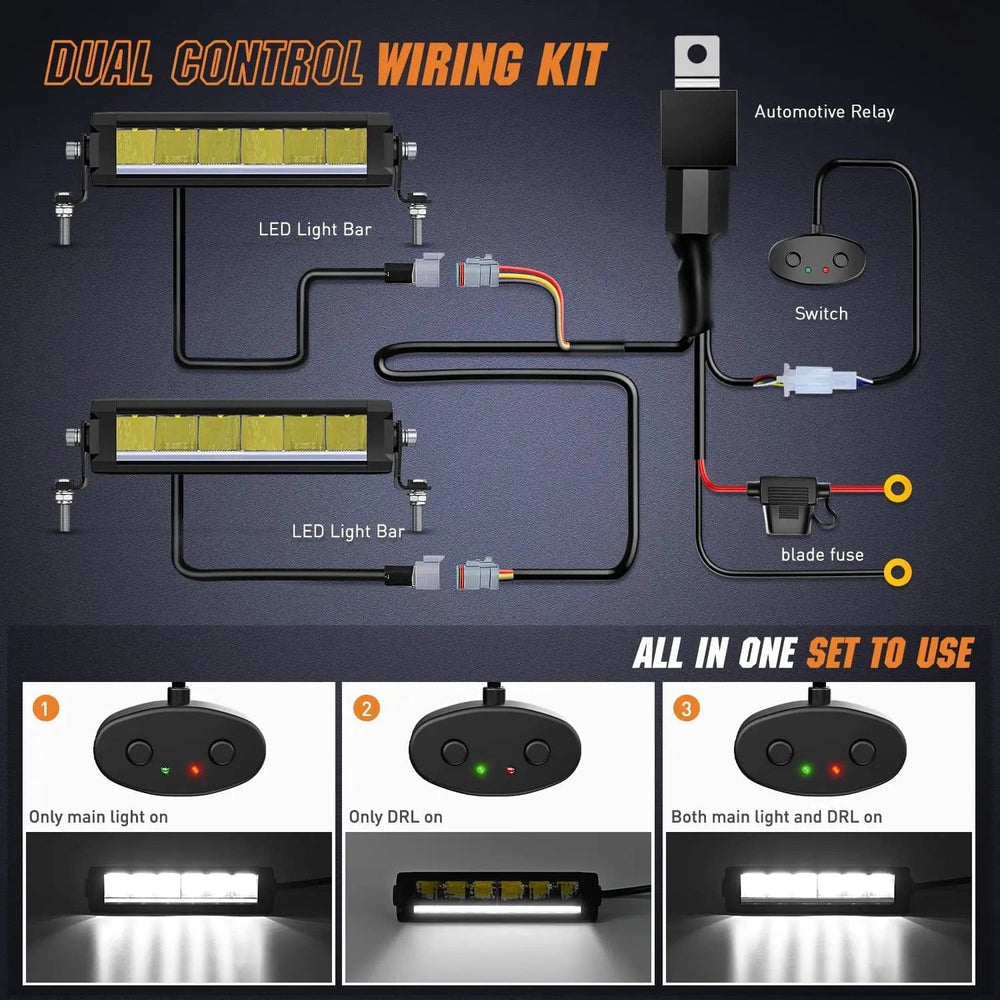 DUAL CONTROL WIRING KIT

Automotive Relay

LED Light Bar

Switch

LED Light Bar

blade fuse

ALL IN ONE SET TO USE

1

Only main light on

2

Only DRL on

3

Both main light and DRL on